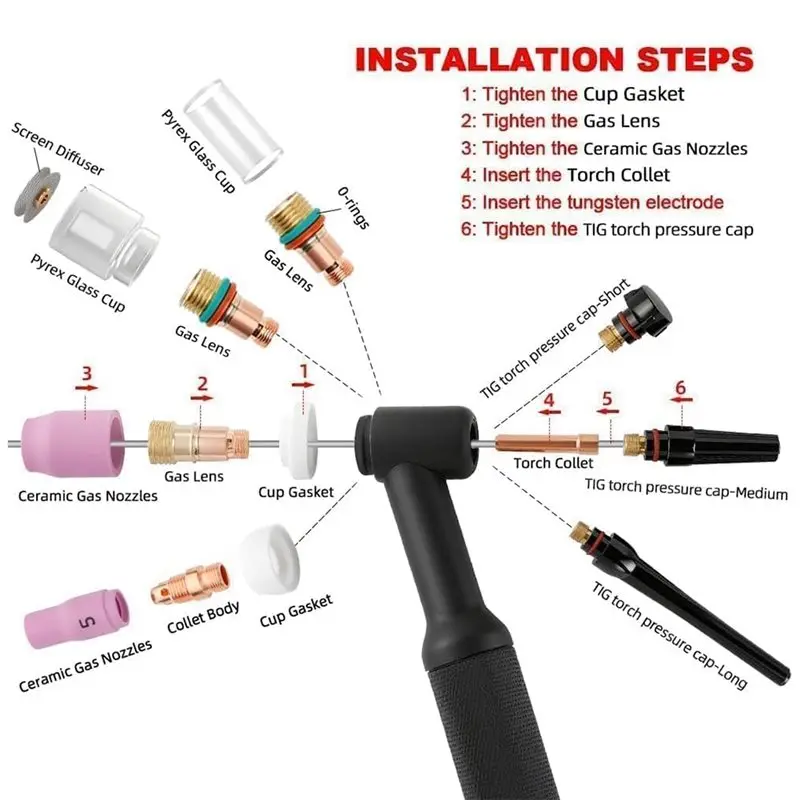 INSTALLATION STEPS

1: Tighten the Cup Gasket
2: Tighten the Gas Lens
3: Tighten the Ceramic Gas Nozzles
4: Insert the Torch Collet
5: Insert the tungsten electrode
6: Tighten the TIG torch pressure cap

Screen Diffuser

Pyrex Glass Cup

Pyrex Glass Cup

O-rings

Gas Lens

Gas Lens

TIG torch pressure cap-Short

3

2

1

4

5

6

Ceramic Gas Nozzles

Gas Lens

Cup Gasket

Torch Collet

TIG torch pressure cap-Medium

5

Ceramic Gas Nozzles

Collet Body

Cup Gasket

TIG torch pressure cap-Long