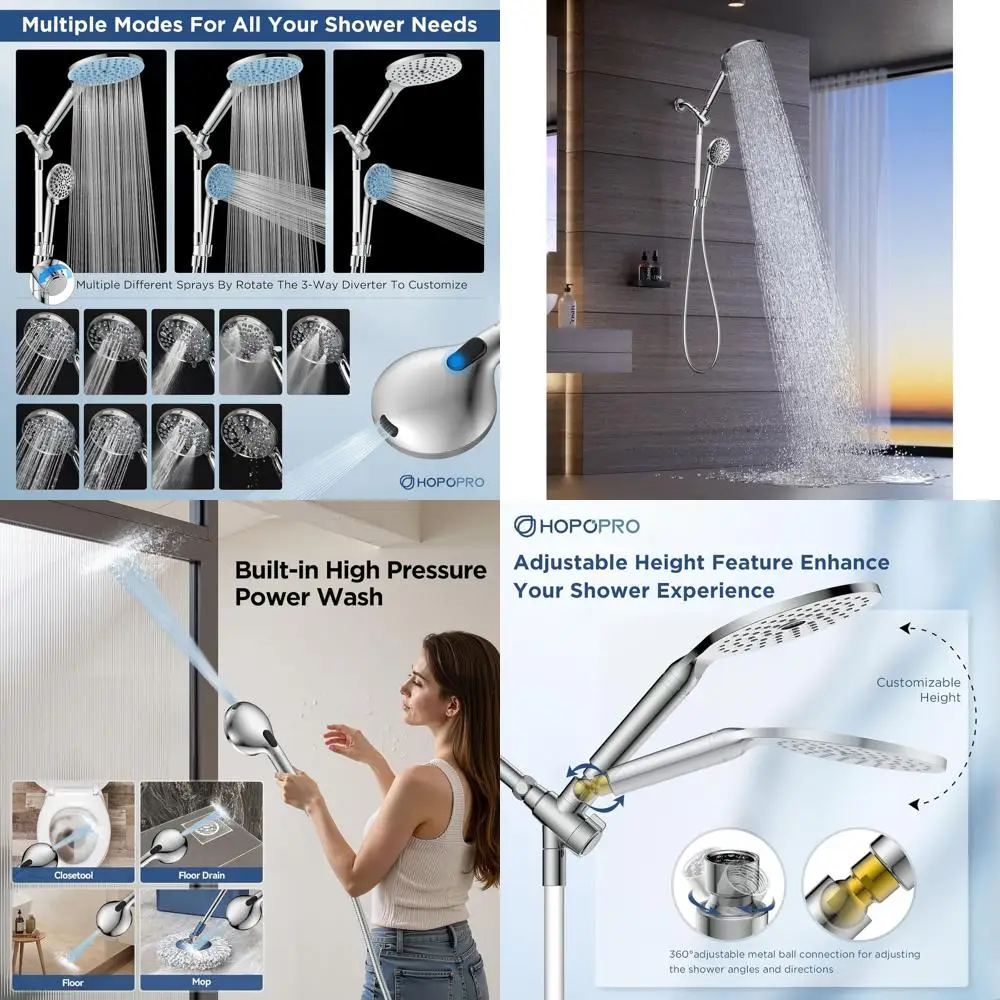 Multiple Modes For All Your Shower Needs

Multiple Different Sprays By Rotate The 3-Way Diverter To Customize

HOPOPRO

Built-in High Pressure Power Wash

Closetool

Floor Drain

Floor

Mop

HOPOPRO

Adjustable Height Feature Enhance Your Shower Experience

Customizable Height

360°adjustable metal ball connection for adjusting the shower angles and directions