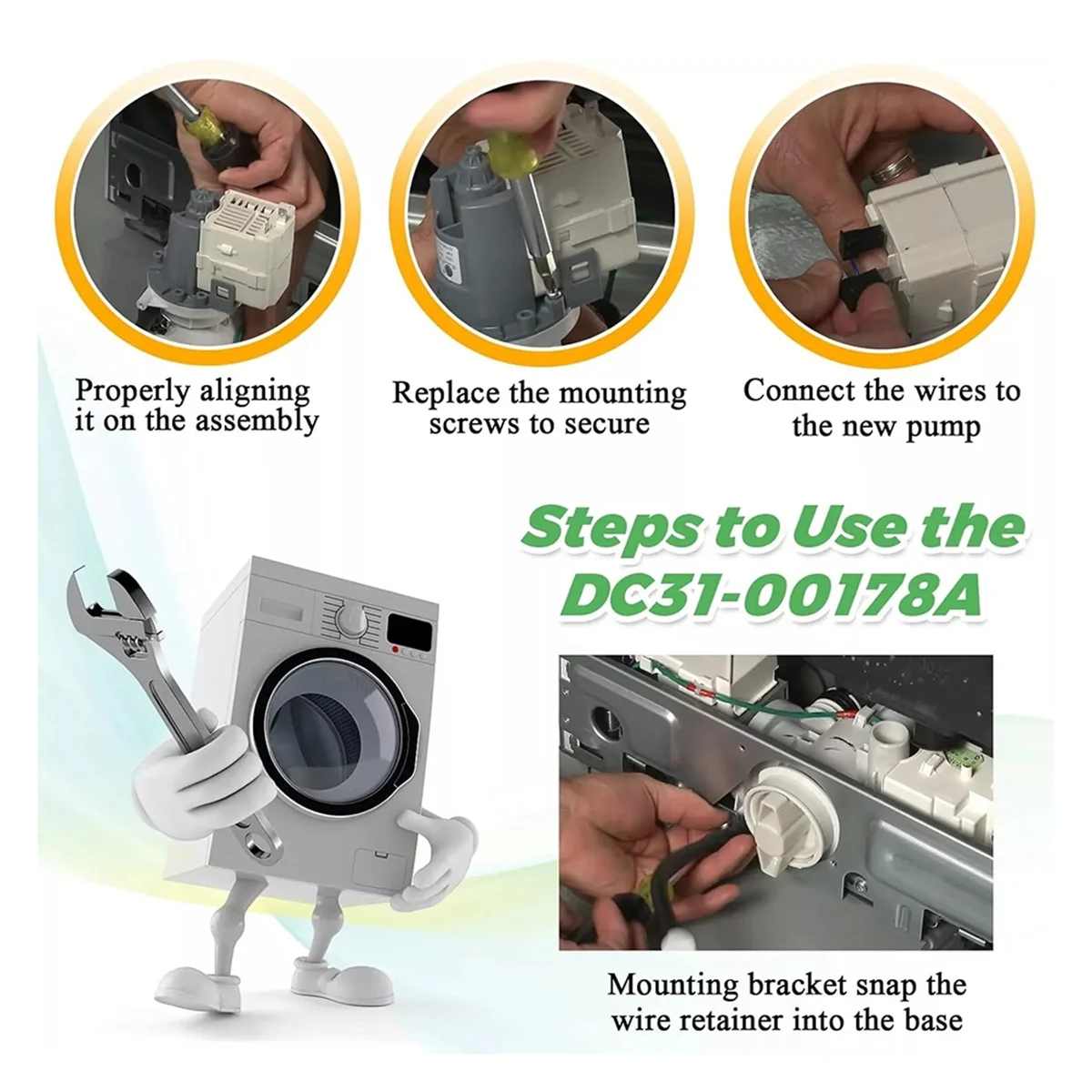 Properly aligning it on the assembly

Replace the mounting screws to secure

Connect the wires to the new pump

Steps to Use the DC31-00178A

Mounting bracket snap the wire retainer into the base