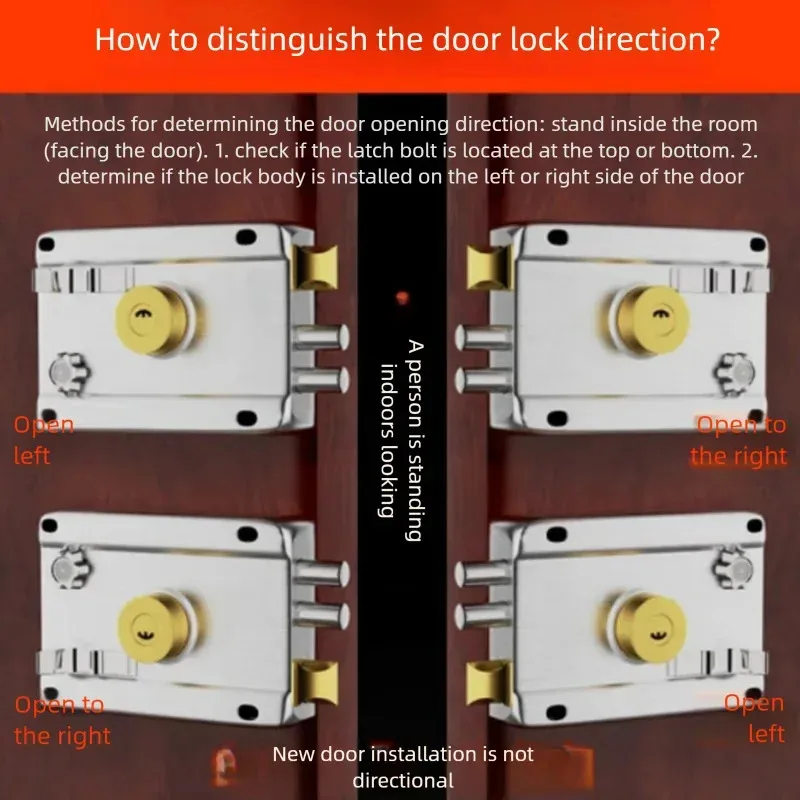 How to distinguish the door lock direction?

Methods for determining the door opening direction: stand inside the room (facing the door). 1. check if the latch bolt is located at the top or bottom. 2. determine if the lock body is installed on the left or right side of the door

Open left

A person is standing indoors looking

Open to the right

Open to the right

Open left

New door installation is not directional