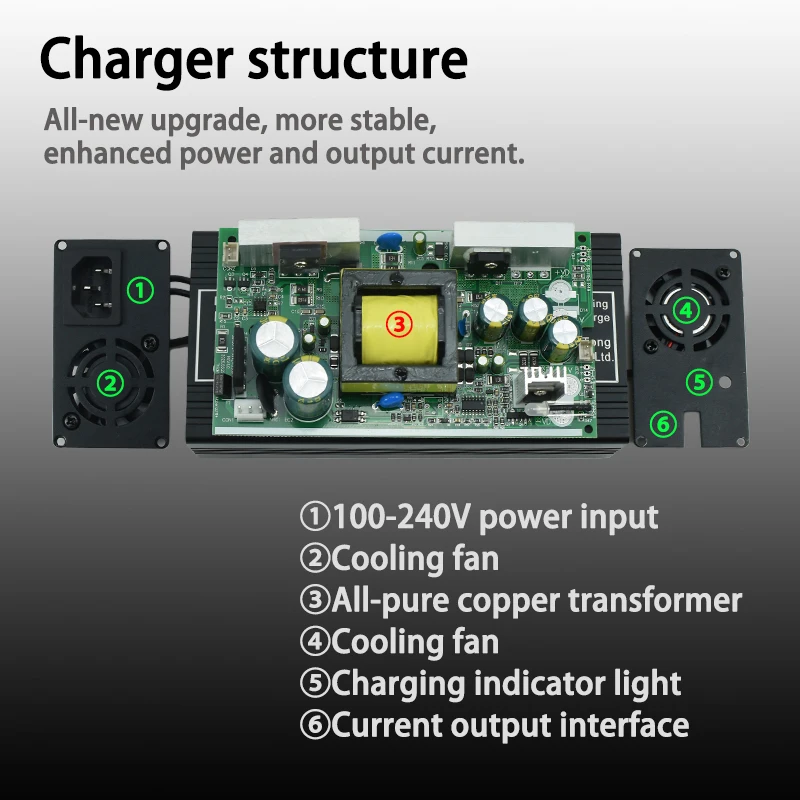 Charger structure

All-new upgrade, more stable, enhanced power and output current.

①

②

③

④

⑤

⑥

①100-240V power input
②Cooling fan
③All-pure copper transformer
④Cooling fan
⑤Charging indicator light
⑥Current output interface