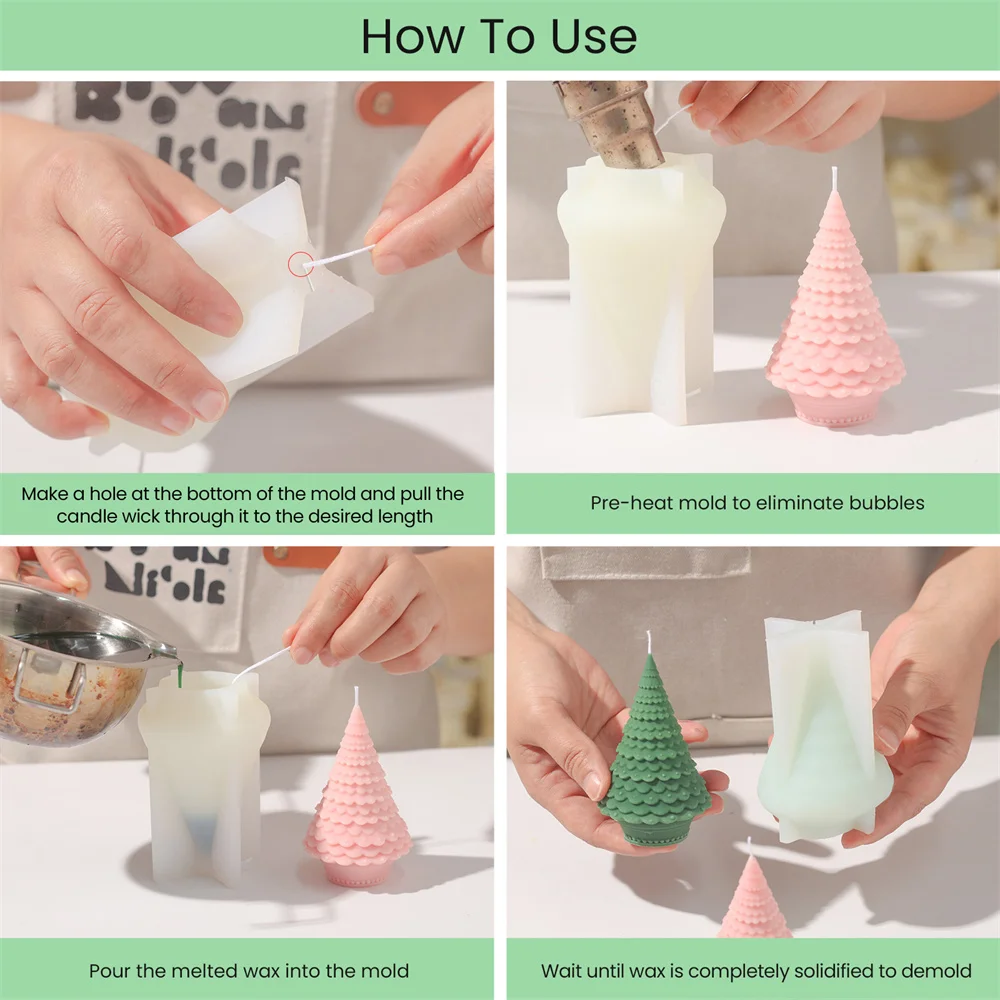 How To Use

Make a hole at the bottom of the mold and pull the candle wick through it to the desired length

Pre-heat mold to eliminate bubbles

Pour the melted wax into the mold

Wait until wax is completely solidified to demold