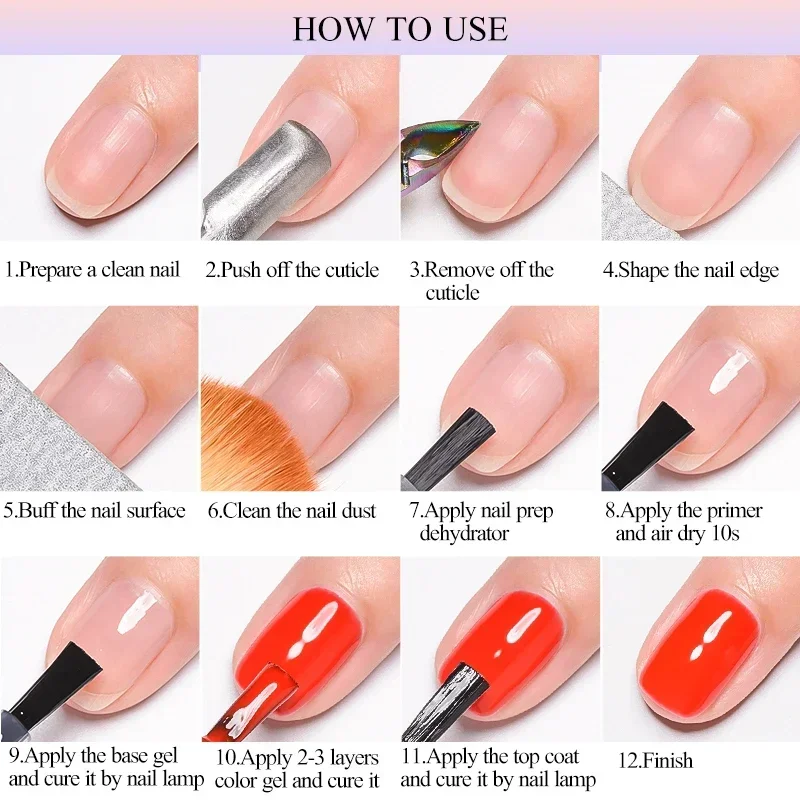 HOW TO USE

1.Prepare a clean nail

2.Push off the cuticle

3.Remove off the cuticle

4.Shape the nail edge

5.Buff the nail surface

6.Clean the nail dust

7.Apply nail prep dehydrator

8.Apply the primer and air dry 10s

9.Apply the base gel and cure it by nail lamp

10.Apply 2-3 layers color gel and cure it

11.Apply the top coat and cure it by nail lamp

12.Finish