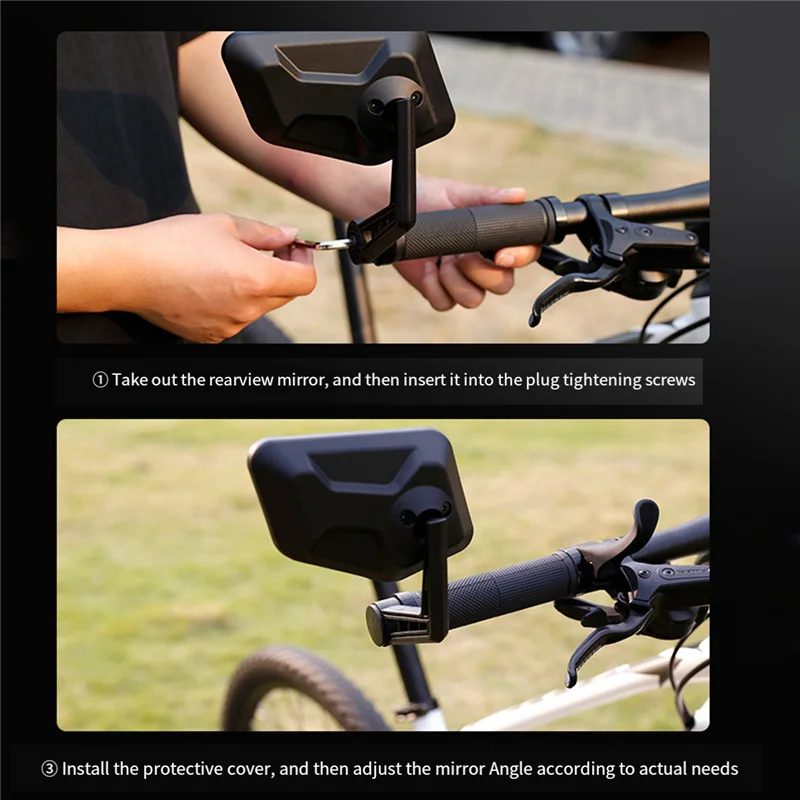 ① Take out the rearview mirror, and then insert it into the plug tightening screws

③ Install the protective cover, and then adjust the mirror Angle according to actual needs