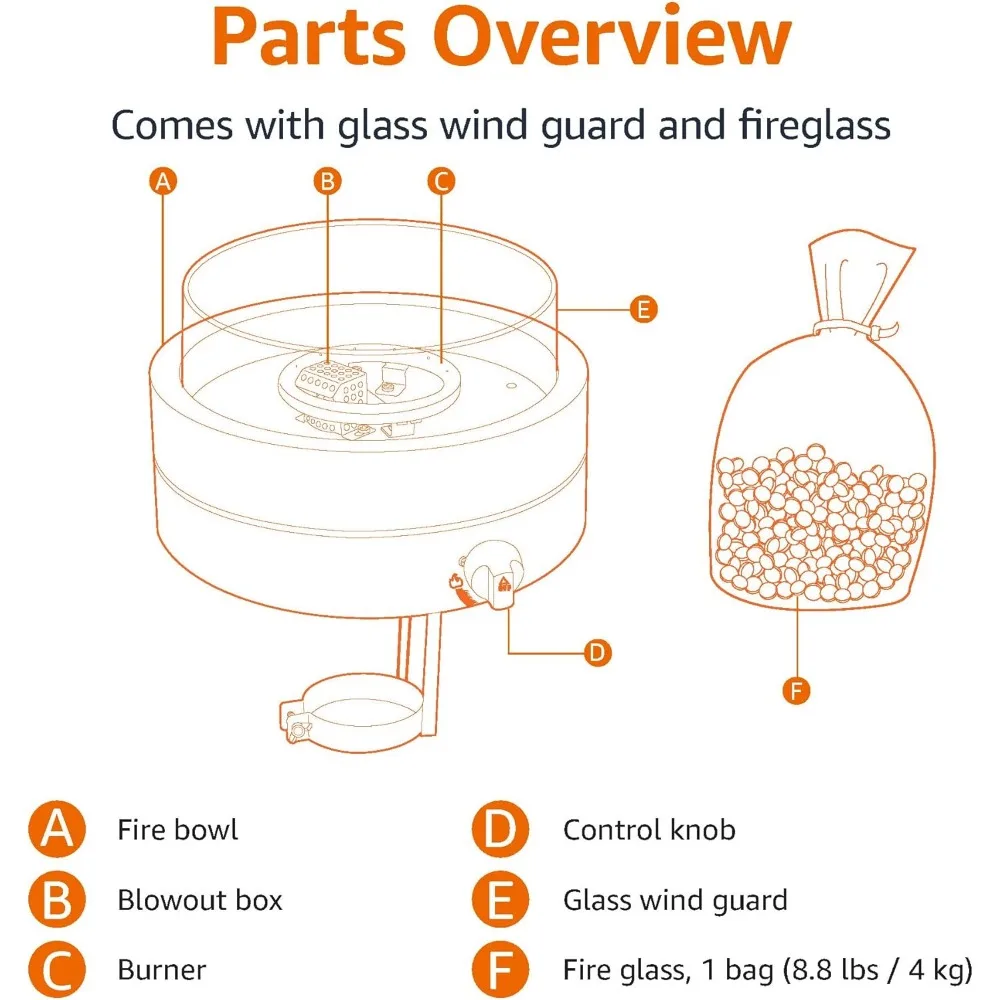 Parts Overview

Comes with glass wind guard and fireglass

A

B

C

E

D

F

A Fire bowl

B Blowout box

C Burner

D Control knob

E Glass wind guard

F Fire glass, 1 bag (8.8 lbs / 4 kg)