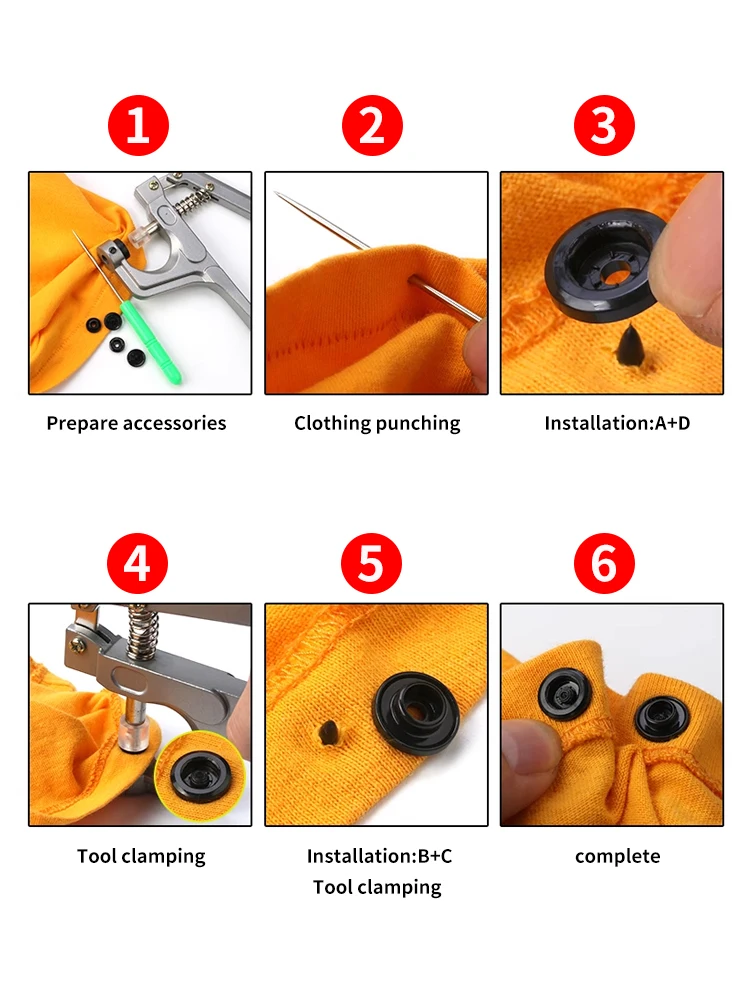 1
Prepare accessories

2
Clothing punching

3
Installation:A+D

4
Tool clamping

5
Installation:B+C
Tool clamping

6
complete