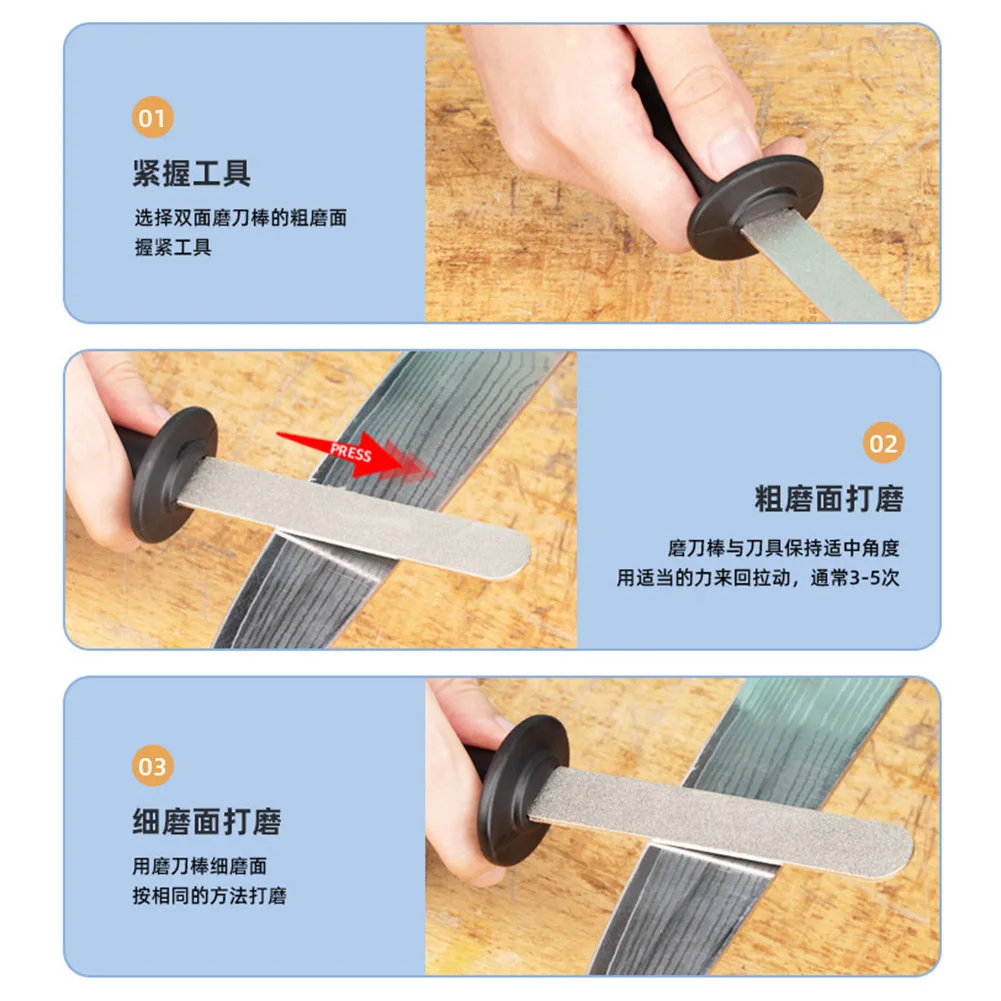 01

紧握工具

选择双面磨刀棒的粗磨面
握紧工具

PRESS

02

粗磨面打磨

磨刀棒与刀具保持适中角度
用适当的力来回拉动，通常3-5次

03

细磨面打磨

用磨刀棒细磨面
按相同的方法打磨