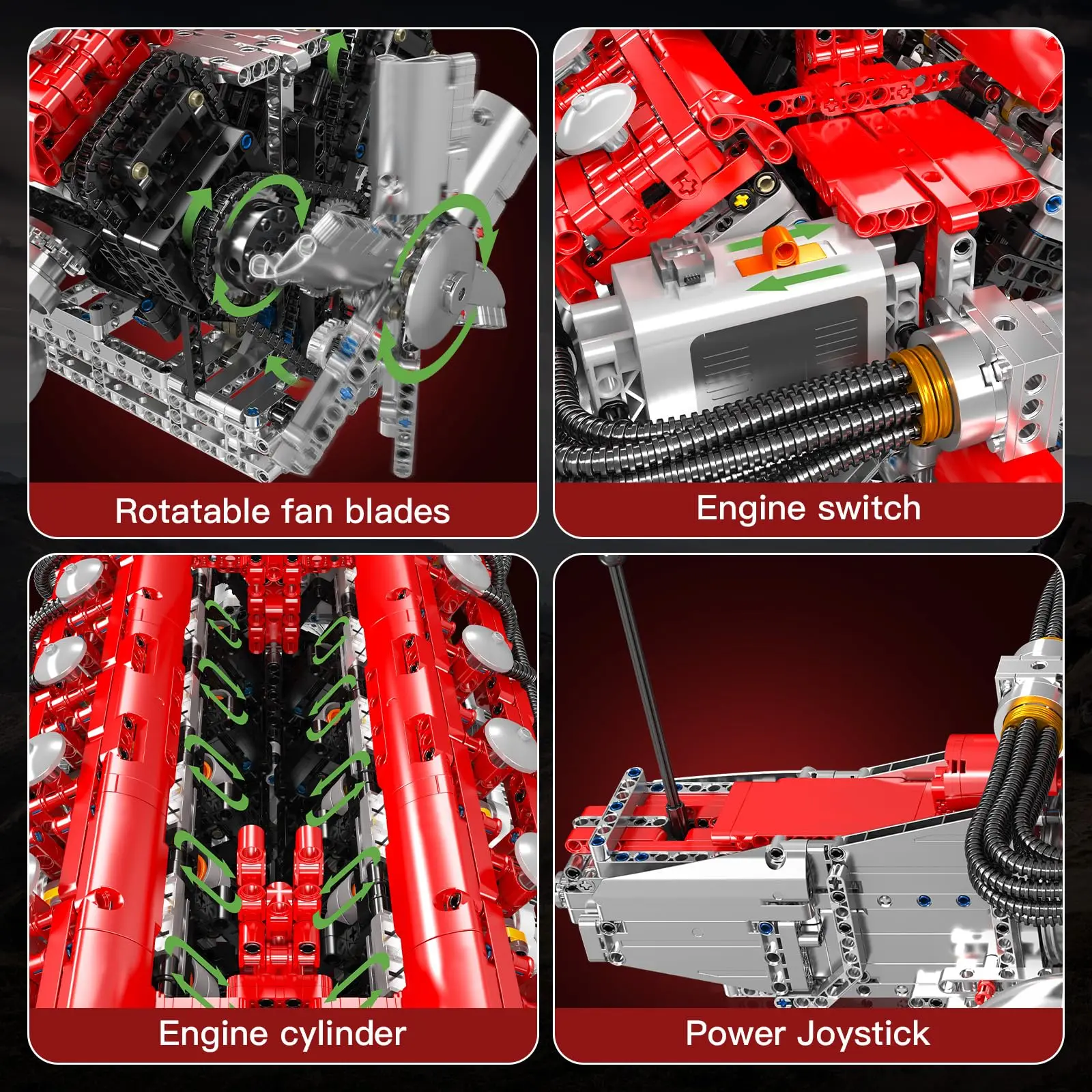 Rotatable fan blades

Engine switch

Engine cylinder

Power Joystick