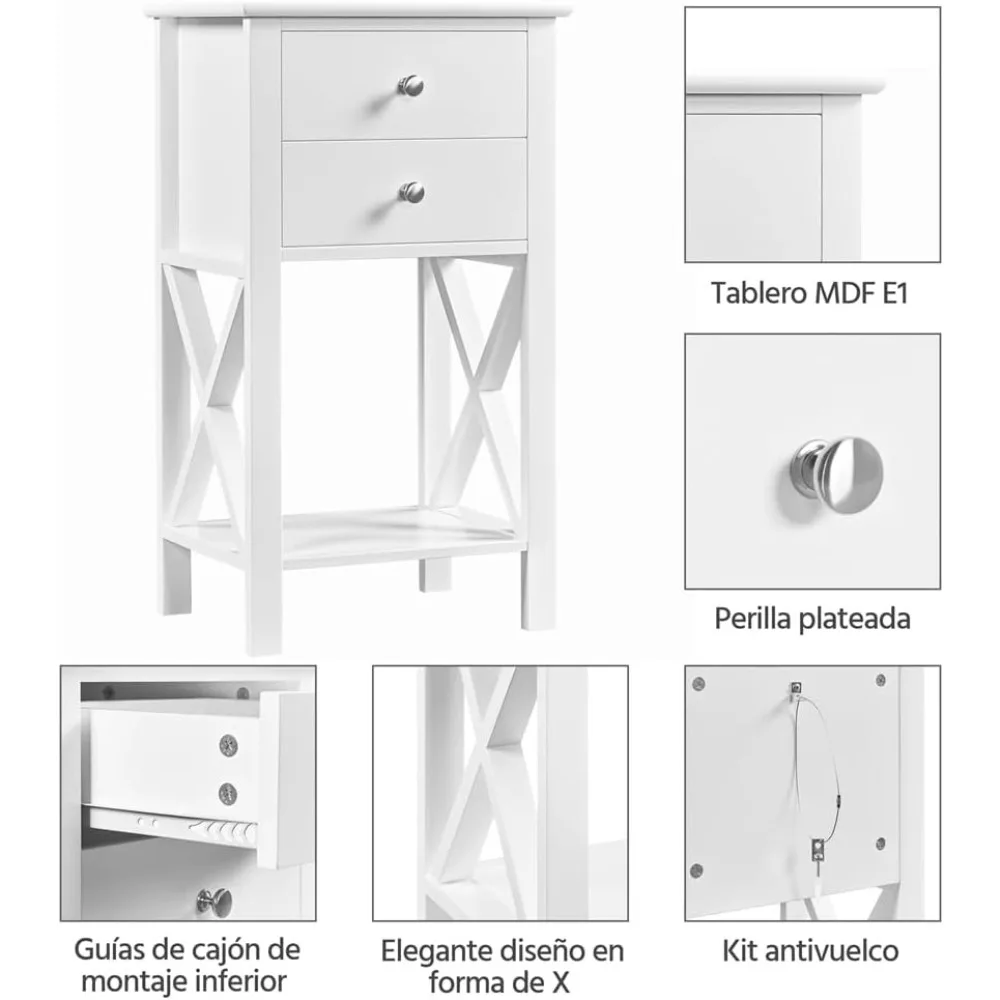 Tablero MDF E1

Perilla plateada

Guías de cajón de montaje inferior

Elegante diseño en forma de X

Kit antivuelco