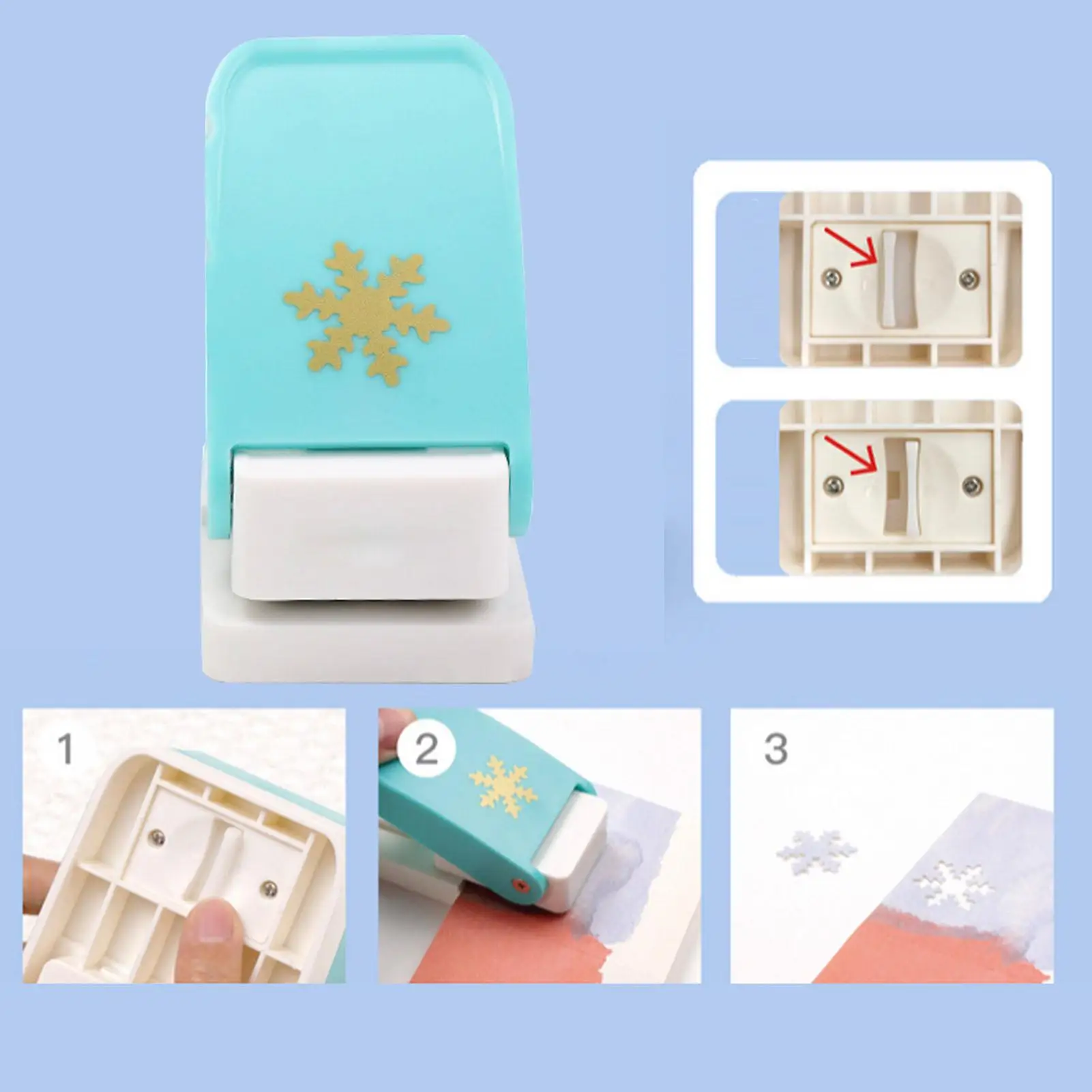 1

2

3