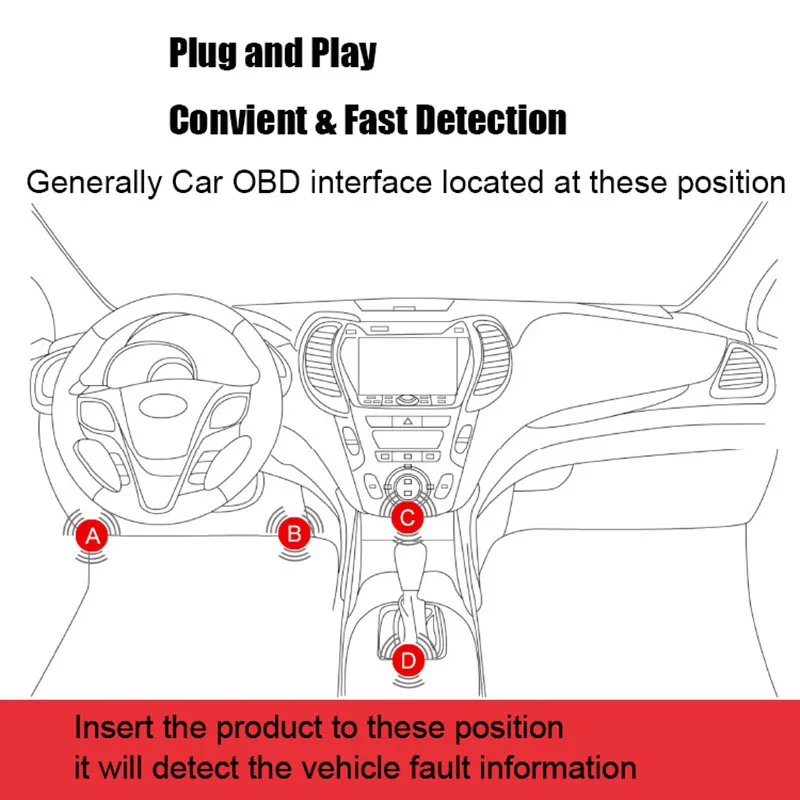 Plug and Play

Convient & Fast Detection

Generally Car OBD interface located at these position

A

B

C

D

Insert the product to these position
it will detect the vehicle fault information