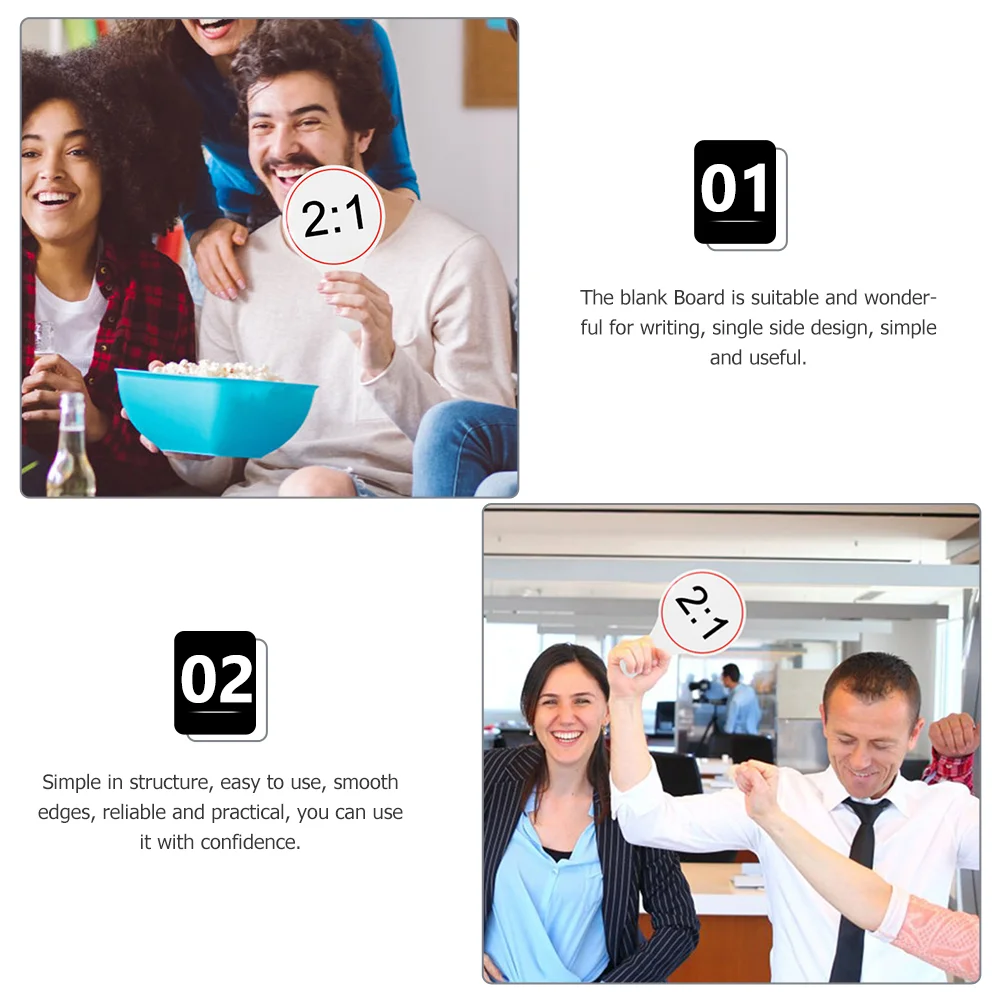 2:1

01

The blank Board is suitable and wonderful for writing, single side design, simple and useful.

02

Simple in structure, easy to use, smooth edges, reliable and practical, you can use it with confidence.

2:1