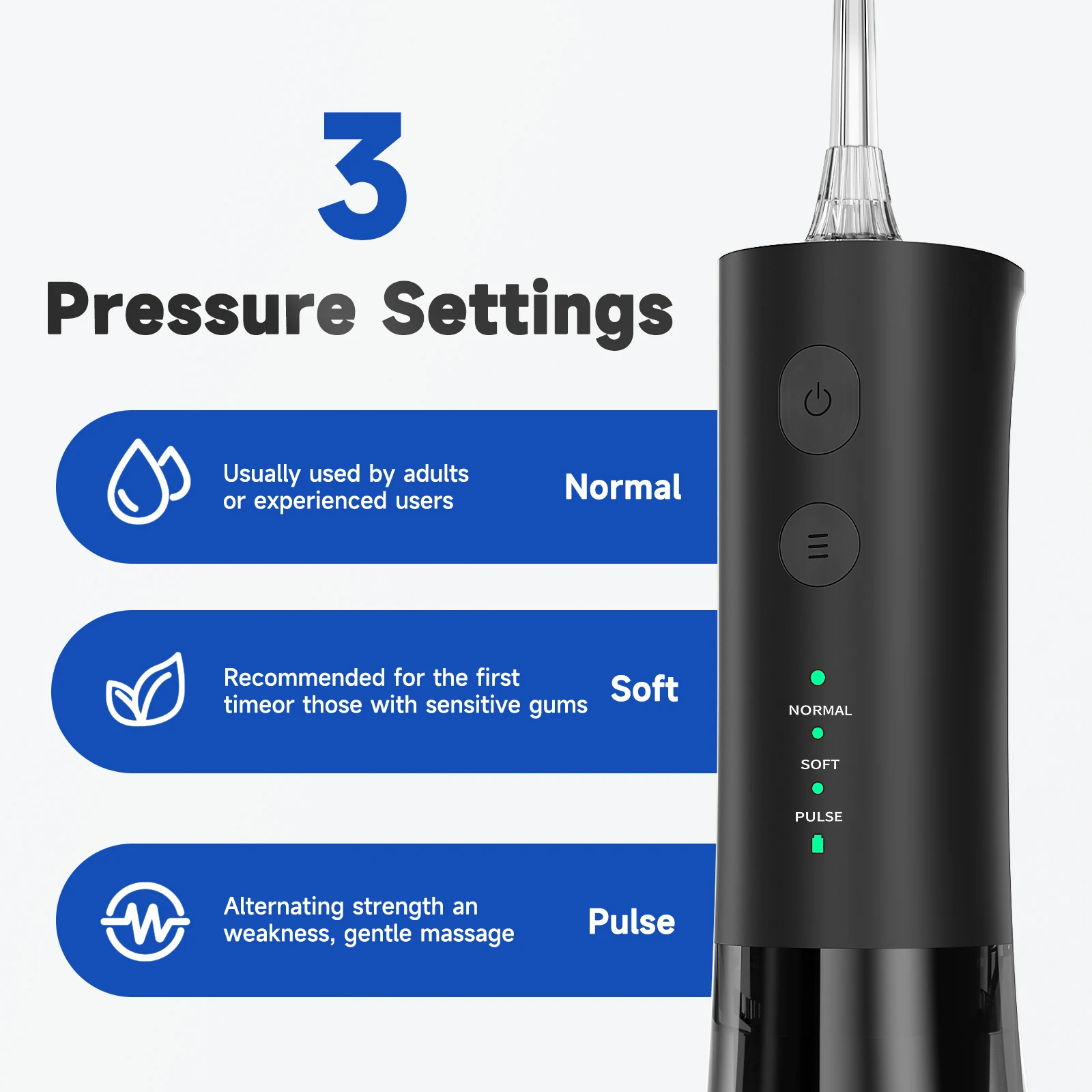 3
Pressure Settings

Usually used by adults or experienced users

Normal

Recommended for the first timeor those with sensitive gums

Soft

Alternating strength an weakness, gentle massage

Pulse

NORMAL
SOFT
PULSE