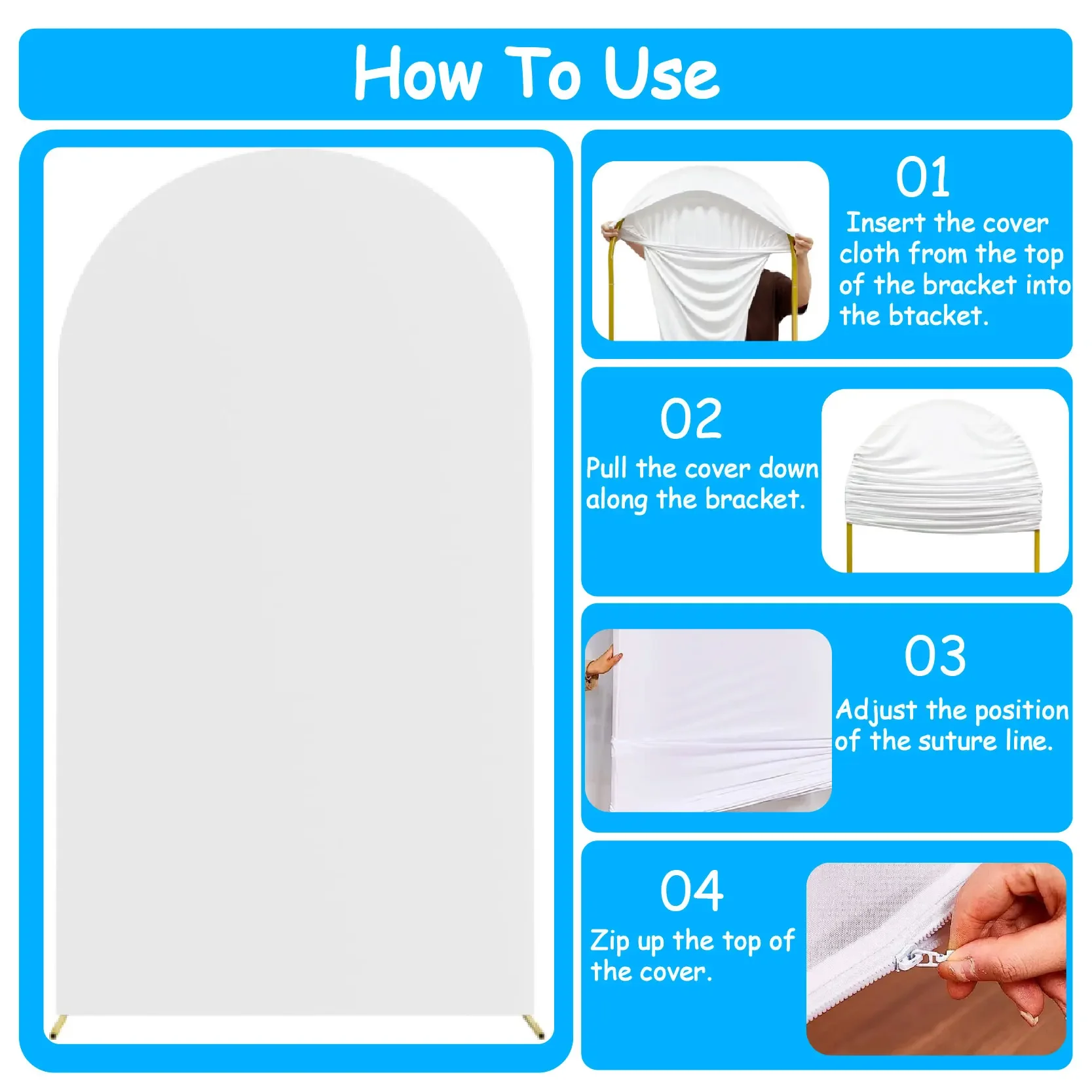 How To Use

01
Insert the cover cloth from the top of the bracket into the btacket.

02
Pull the cover down along the bracket.

03
Adjust the position of the suture line.

04
Zip up the top of the cover.