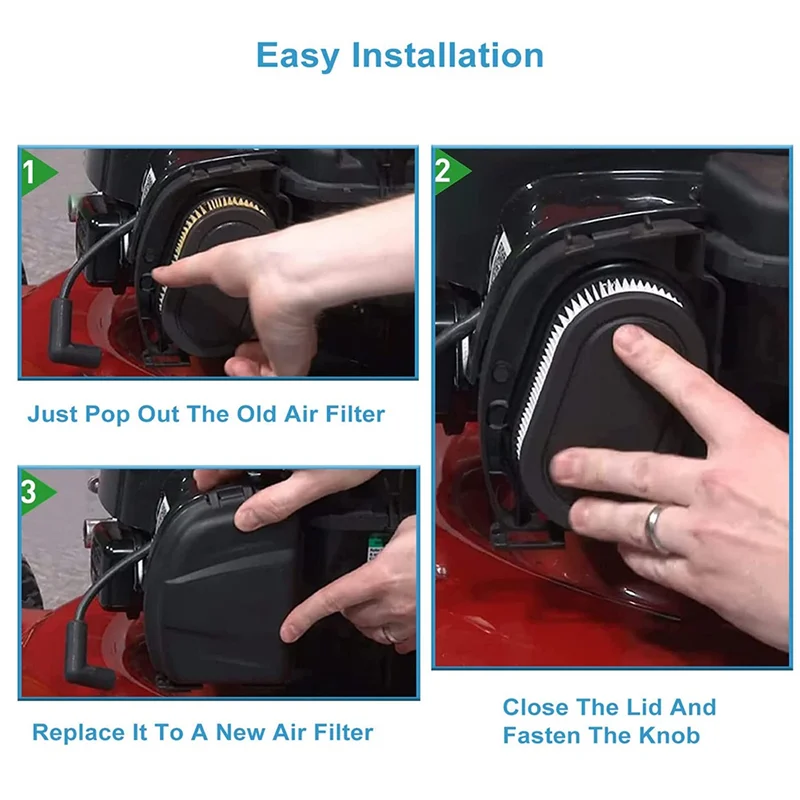 Easy Installation

1

Just Pop Out The Old Air Filter

2

3

Replace It To A New Air Filter

Close The Lid And Fasten The Knob