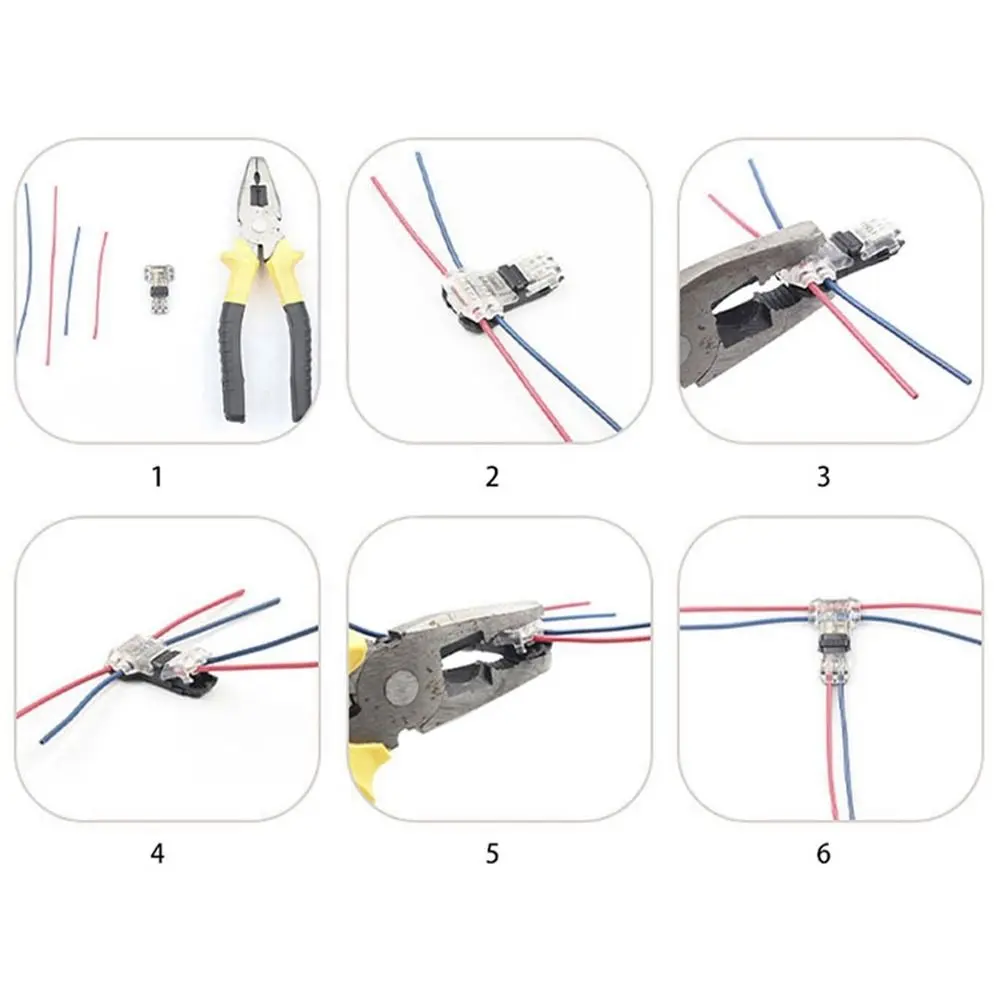 1

2

3

4

5

6