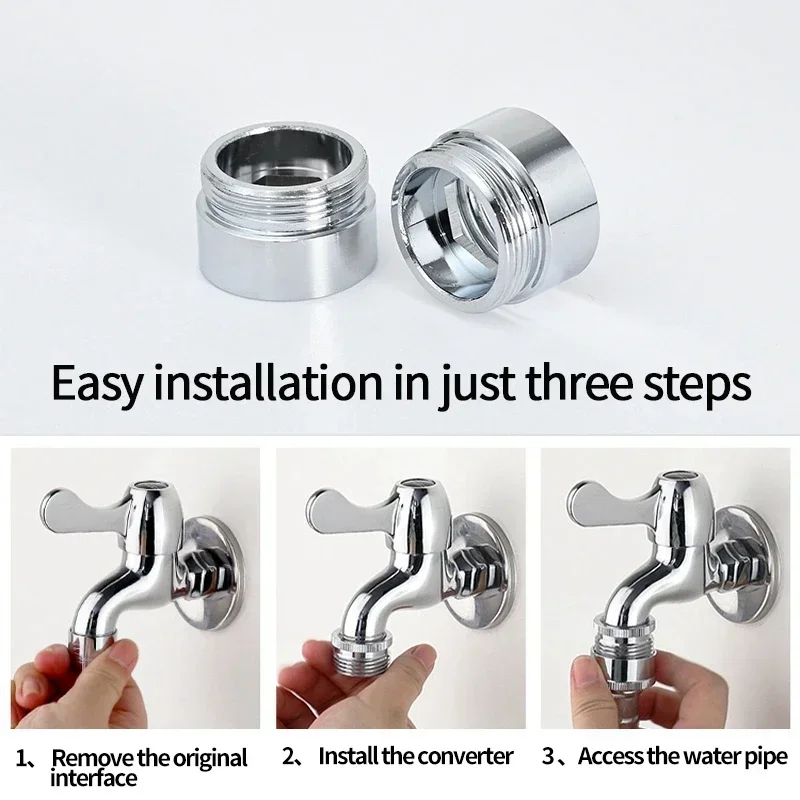 Easy installation in just three steps

1、Remove the original interface

2、Install the converter

3、Access the water pipe