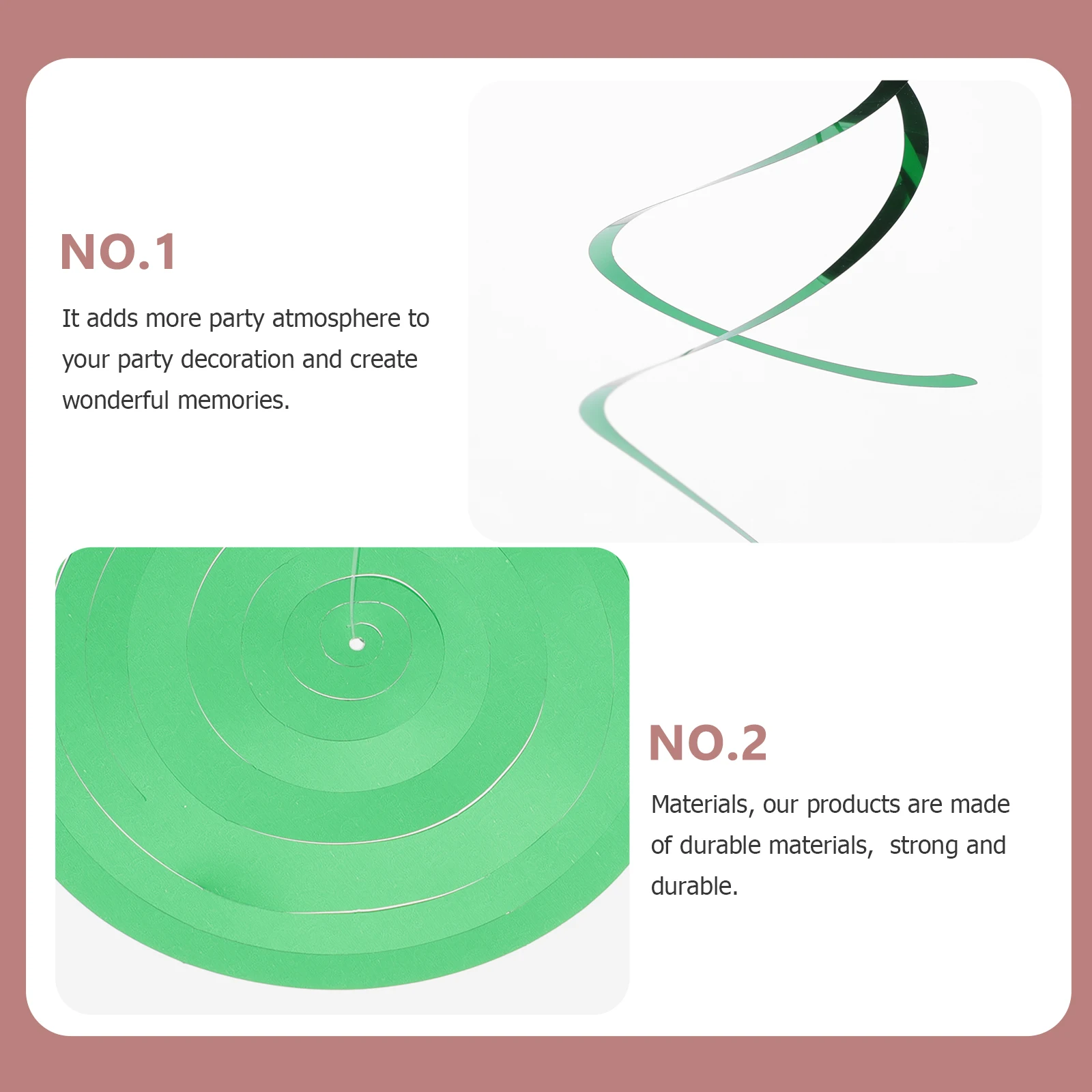 NO.1

It adds more party atmosphere to your party decoration and create wonderful memories.

NO.2

Materials, our products are made of durable materials,  strong and durable.