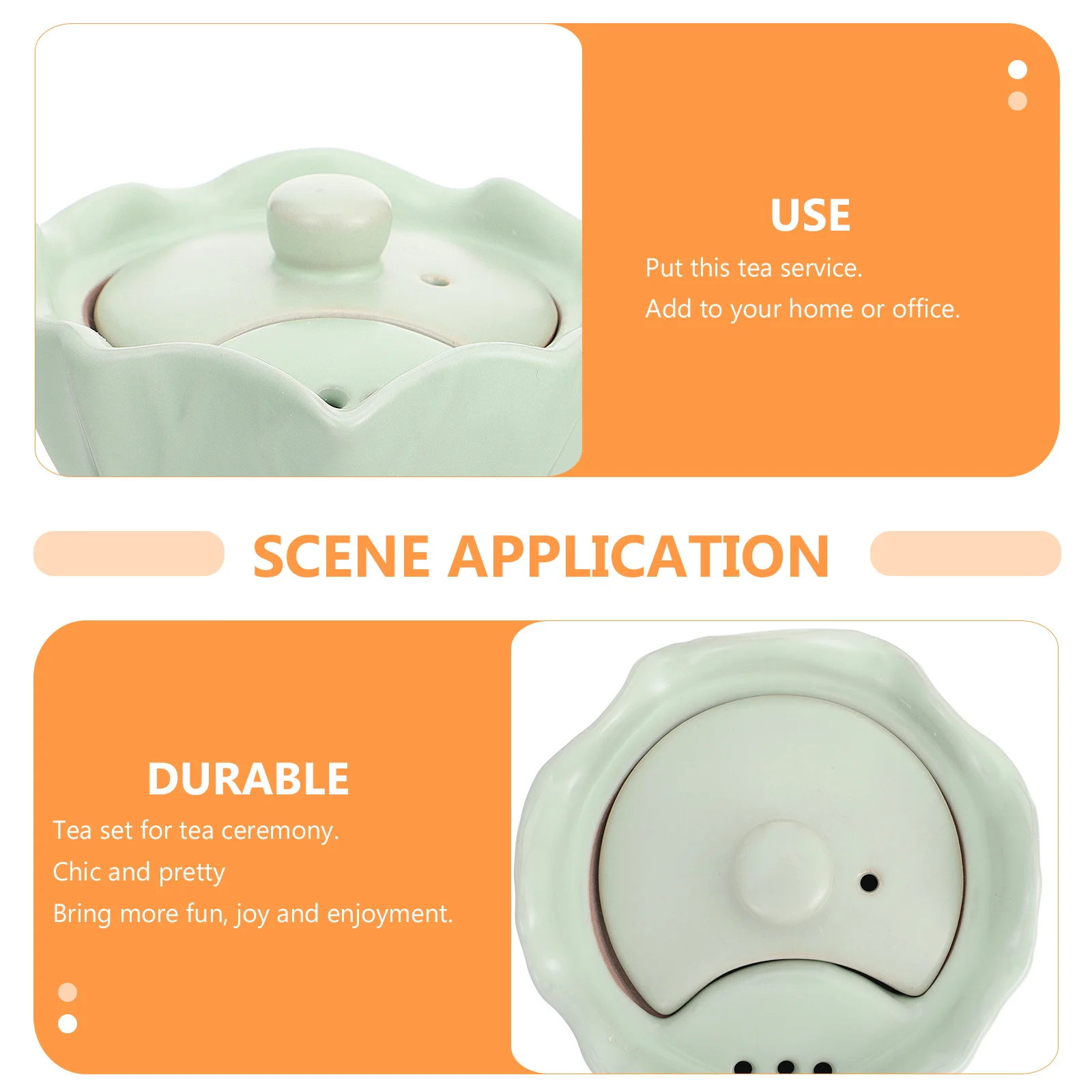 USE
Put this tea service.
Add to your home or office.

SCENE APPLICATION

DURABLE
Tea set for tea ceremony.
Chic and pretty
Bring more fun, joy and enjoyment.