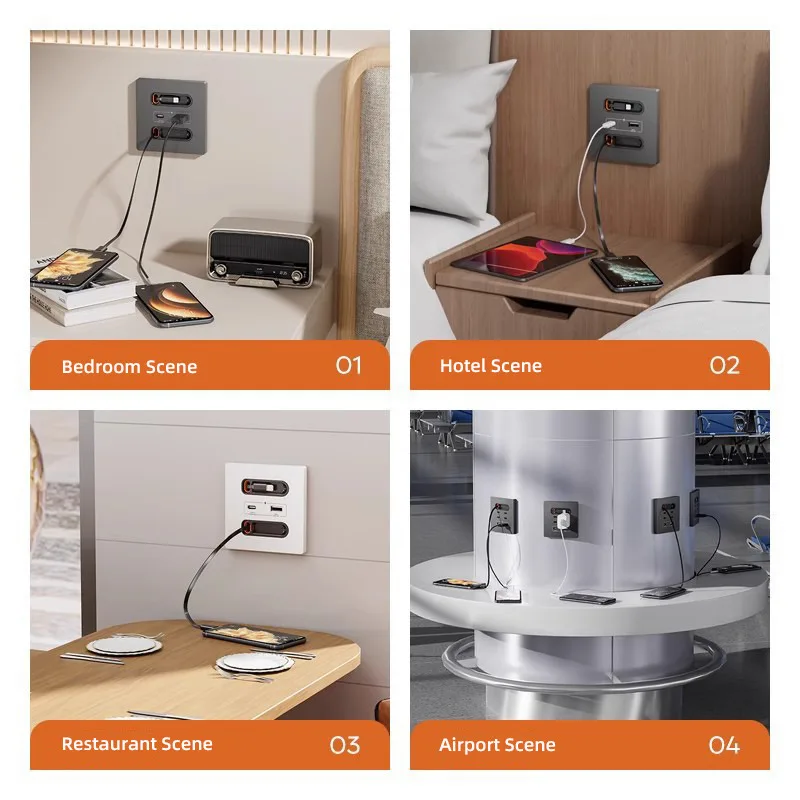 Bedroom Scene 01

Hotel Scene 02

Restaurant Scene 03

Airport Scene 04