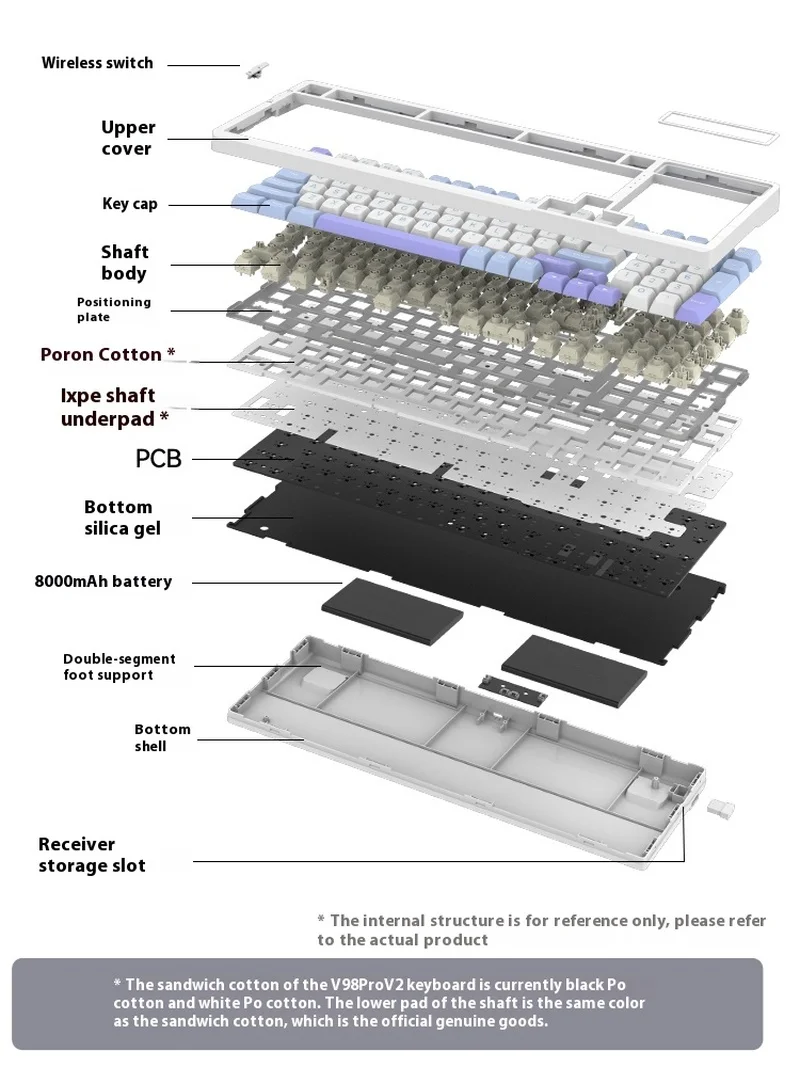 Wireless switch

Upper cover

Key cap

Shaft body

Positioning plate

Poron Cotton *

Ixpe shaft underpad *

PCB

Bottom silica gel

8000mAh battery

Double-segment foot support

Bottom shell

Receiver storage slot

* The internal structure is for reference only, please refer to the actual product

* The sandwich cotton of the V98ProV2 keyboard is currently black Po cotton and white Po cotton. The lower pad of the shaft is the same color as the sandwich cotton, which is the official genuine goods.