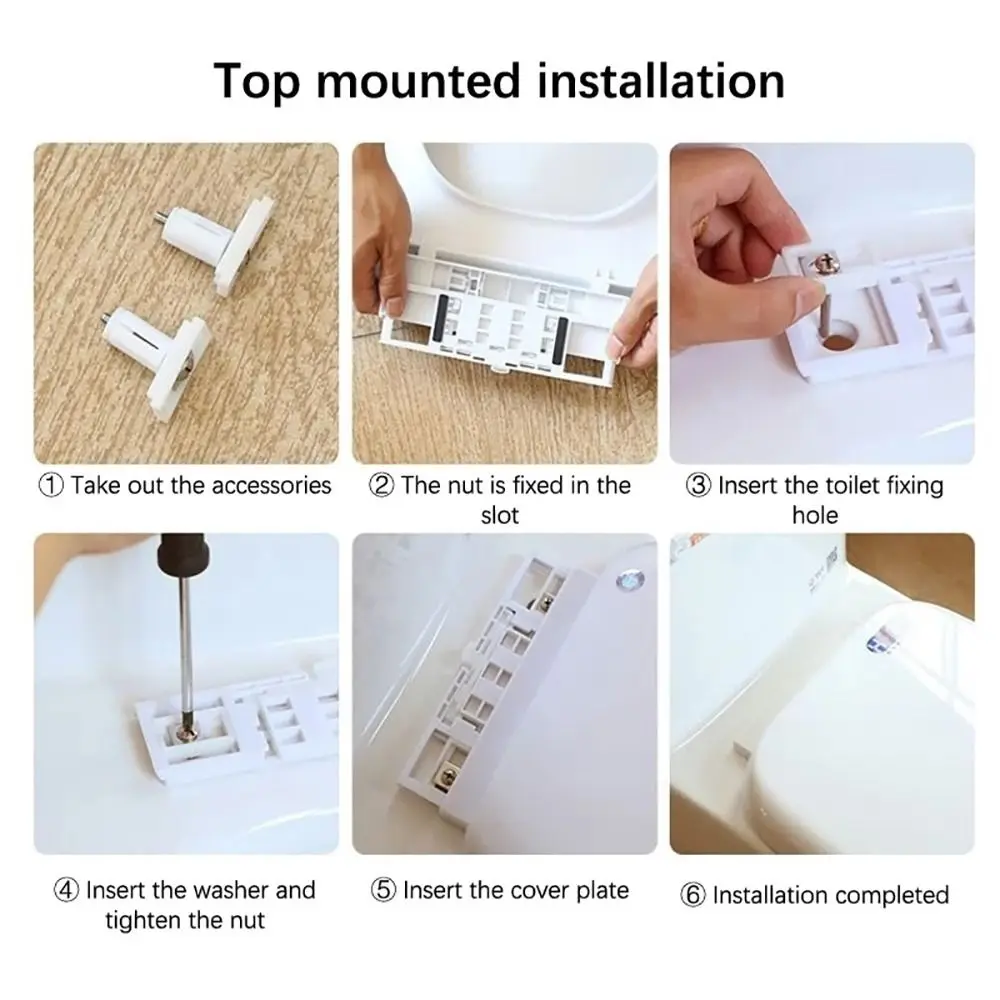 Top mounted installation

① Take out the accessories

② The nut is fixed in the slot

③ Insert the toilet fixing hole

④ Insert the washer and tighten the nut

⑤ Insert the cover plate

⑥ Installation completed