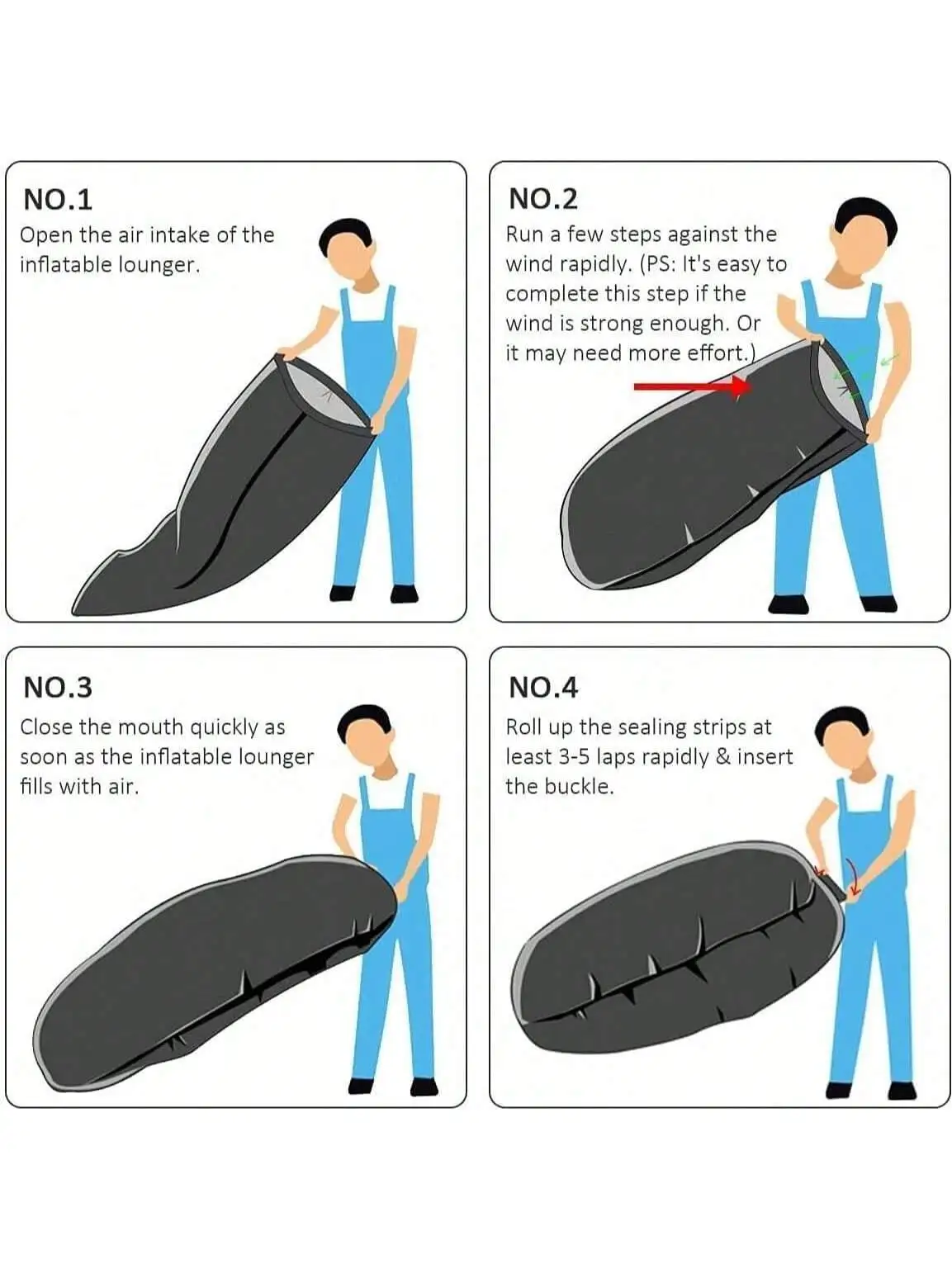 NO.1
Open the air intake of the inflatable lounger.

NO.2
Run a few steps against the wind rapidly. (PS: It's easy to complete this step if the wind is strong enough. Or it may need more effort.)

NO.3
Close the mouth quickly as soon as the inflatable lounger fills with air.

NO.4
Roll up the sealing strips at least 3-5 laps rapidly & insert the buckle.