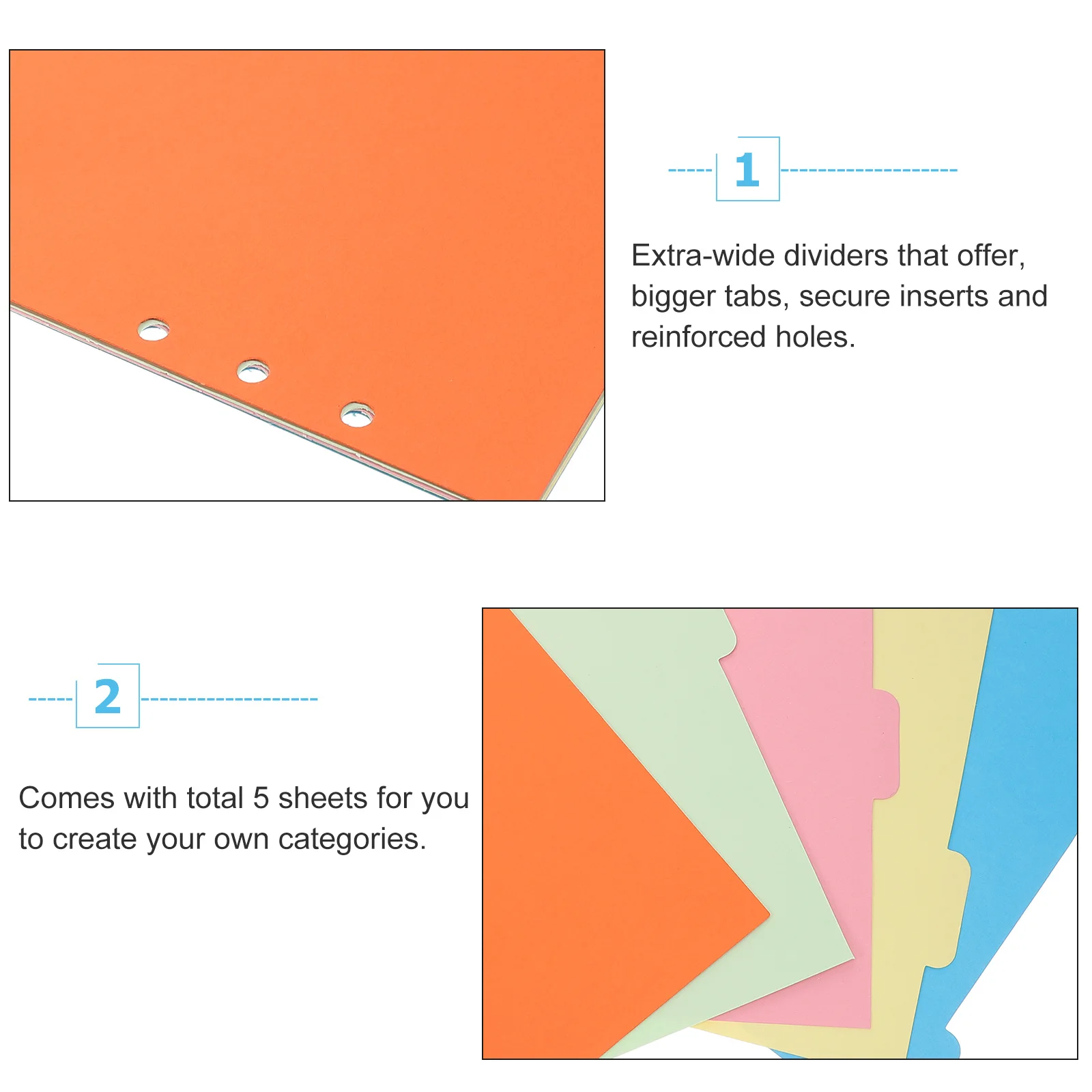 1

Extra-wide dividers that offer, bigger tabs, secure inserts and reinforced holes.

2

Comes with total 5 sheets for you to create your own categories.