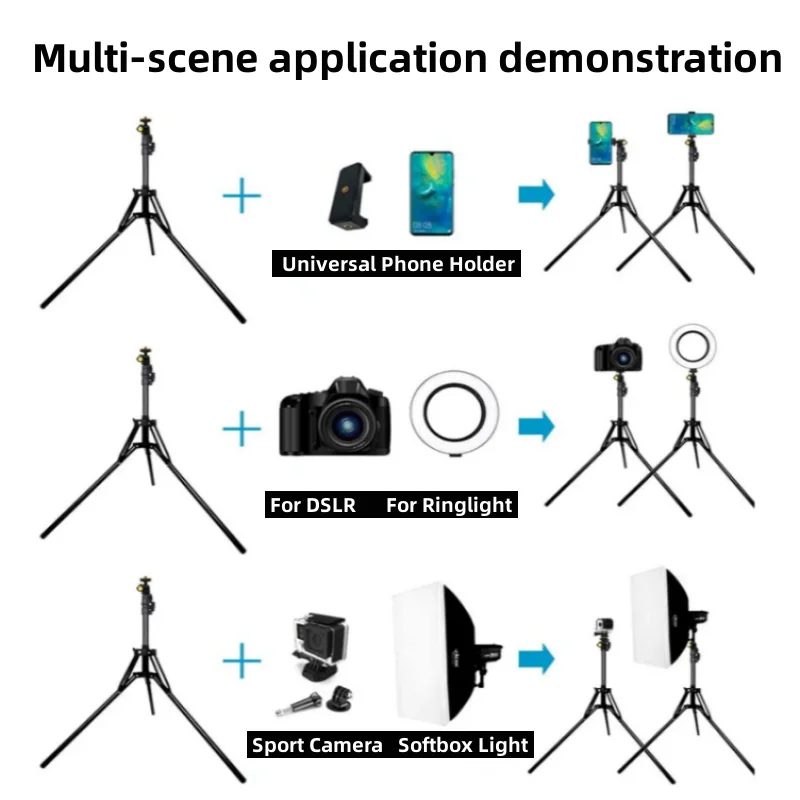 Multi-scene application demonstration

Universal Phone Holder

For DSLR For Ringlight

Sport Camera Softbox Light