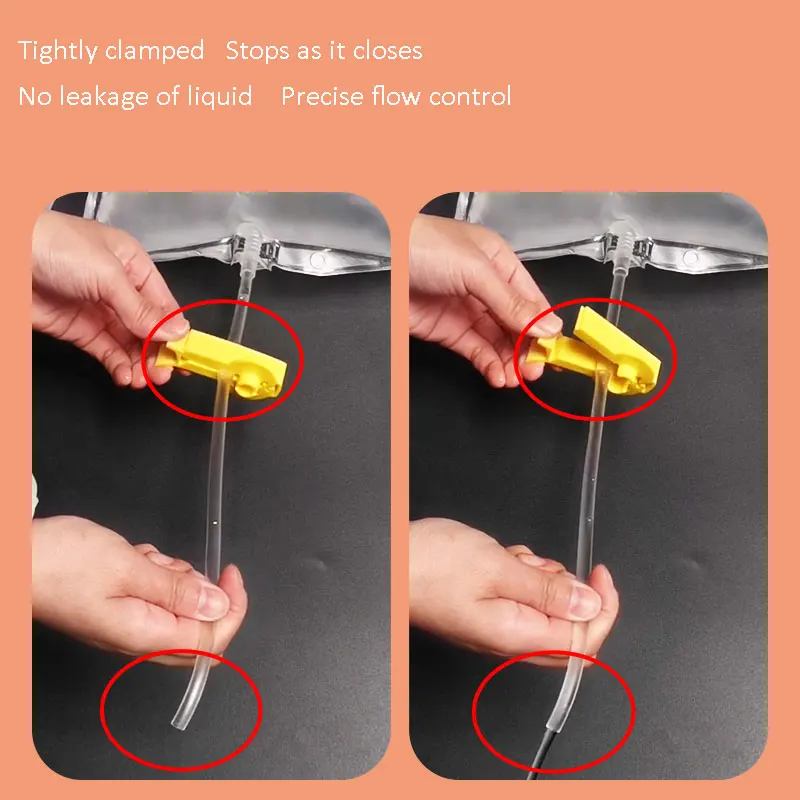 Tightly clamped   Stops as it closes

No leakage of liquid   Precise flow control