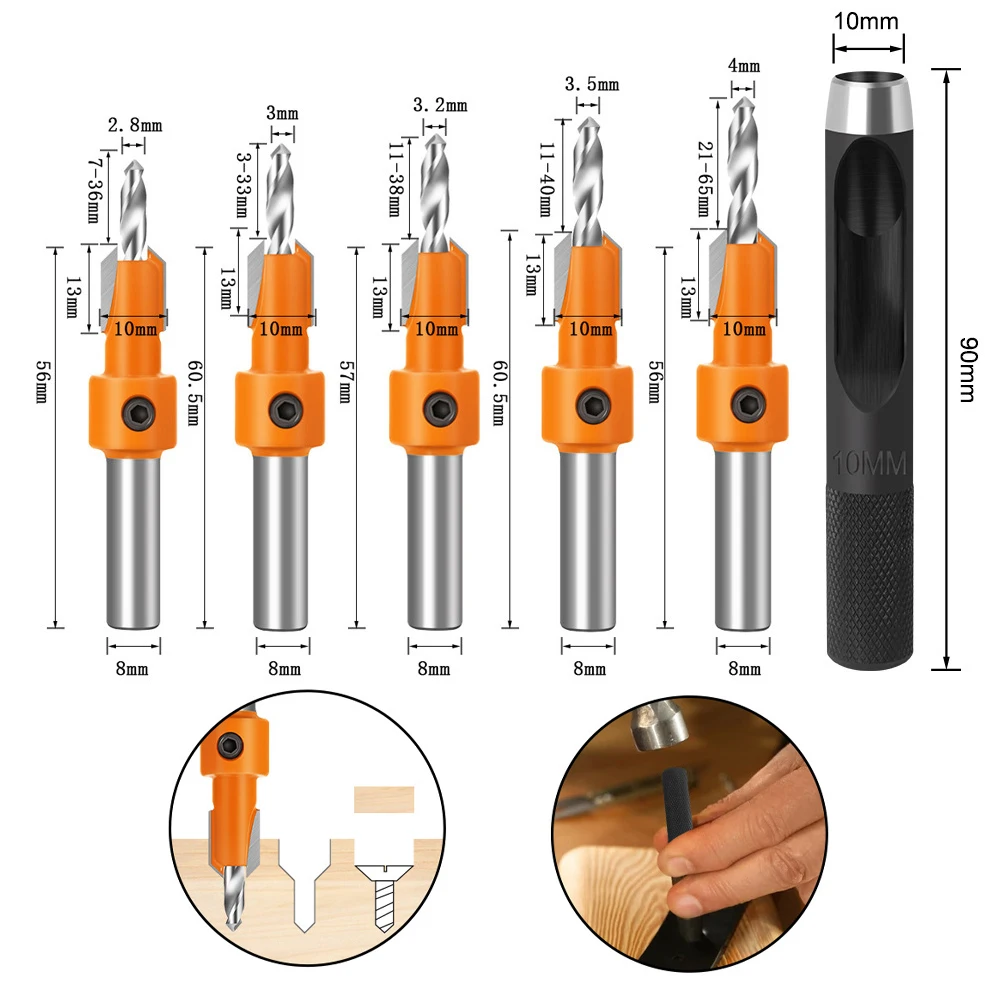 2.8mm
7-36mm
13mm
10mm
56mm
8mm

3mm
3-33mm
13mm
10mm
60.5mm
8mm

3.2mm
11-38mm
13mm
10mm
57mm
8mm

3.5mm
11-40mm
13mm
10mm
60.5mm
8mm

4mm
21-65mm
13mm
10mm
56mm
8mm

10mm
90mm
10MM