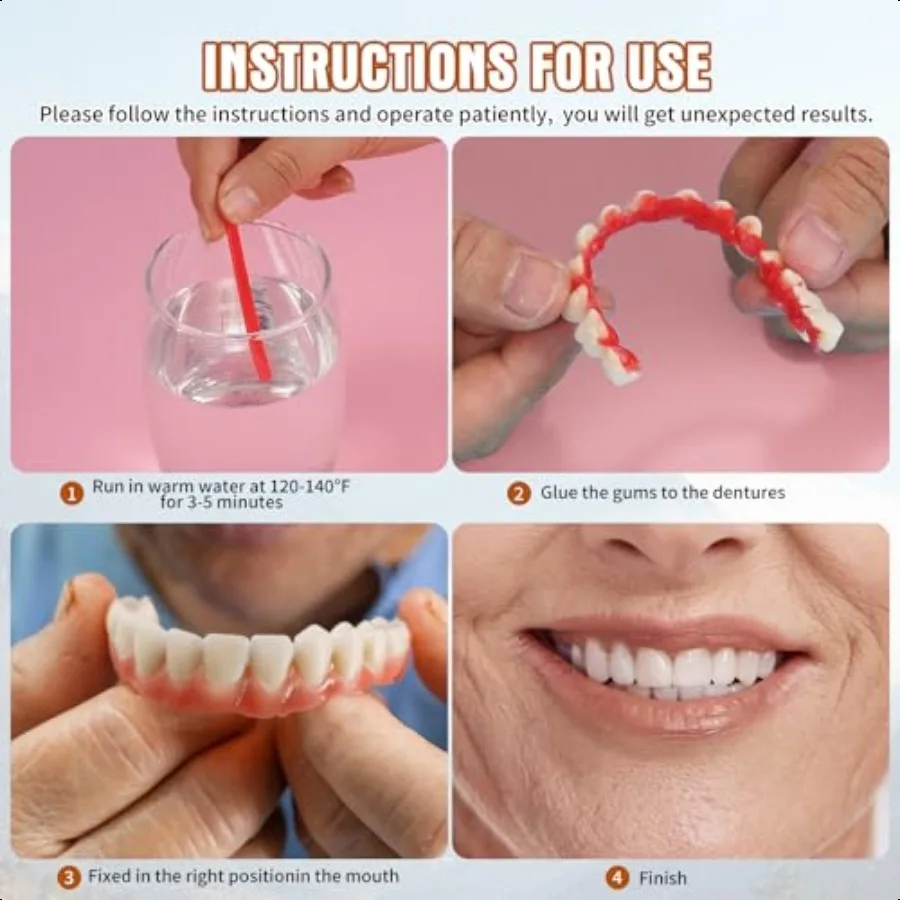 INSTRUCTIONS FOR USE

Please follow the instructions and operate patiently, you will get unexpected results.

1 Run in warm water at 120-140°F for 3-5 minutes

2 Glue the gums to the dentures

3 Fixed in the right positionin the mouth

4 Finish