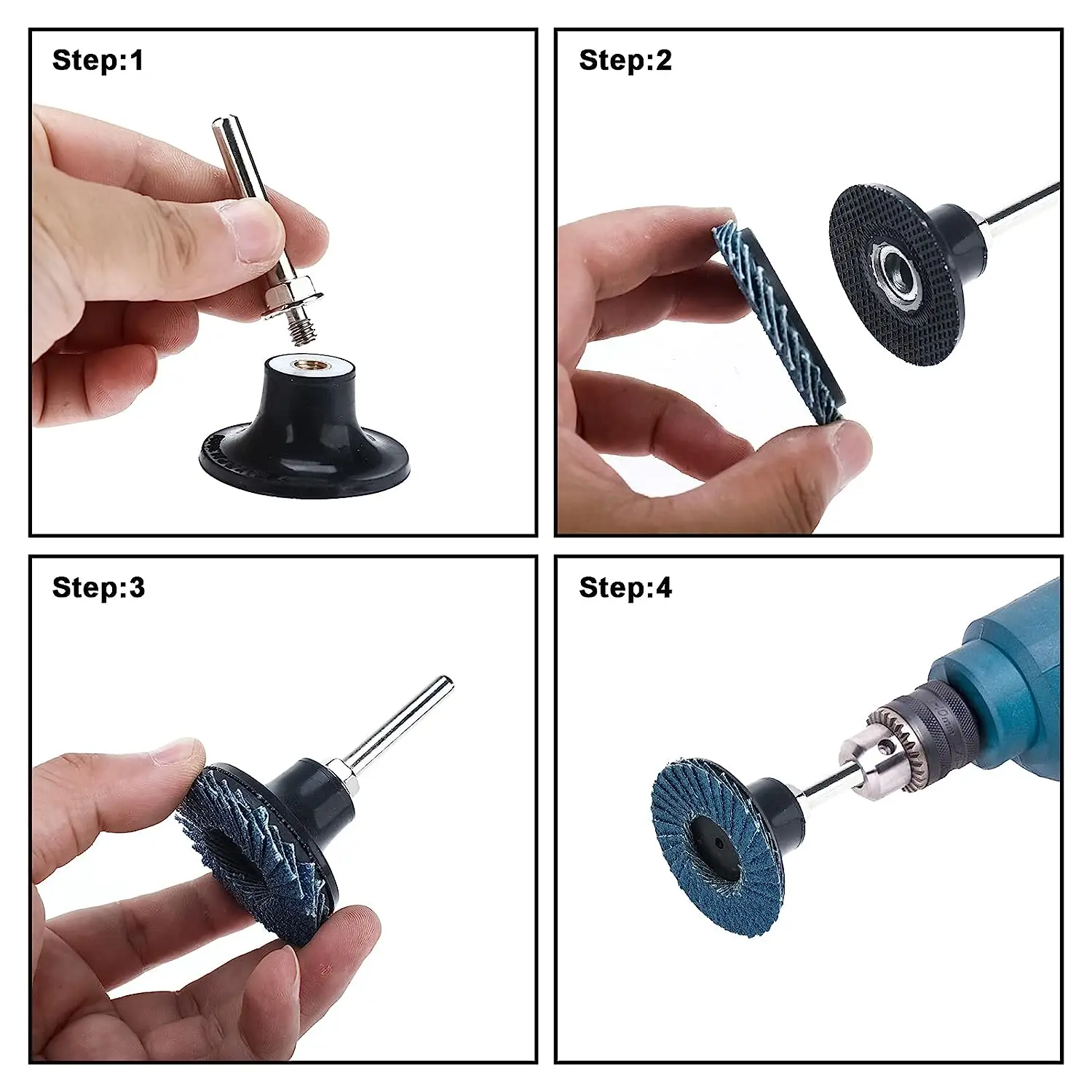 Step:1

Step:2

Step:3

Step:4