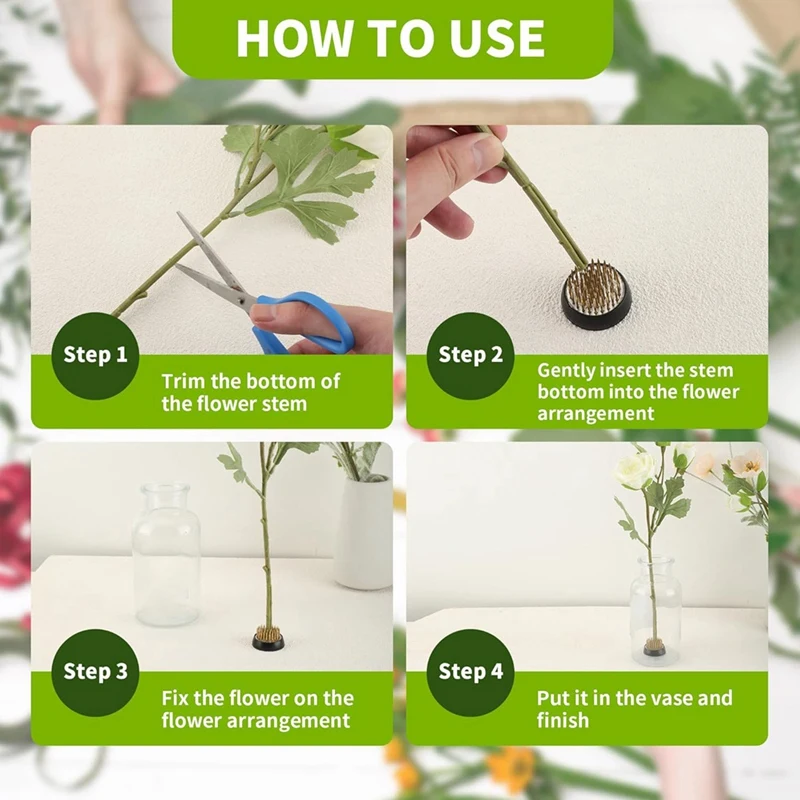 HOW TO USE

Step 1
Trim the bottom of the flower stem

Step 2
Gently insert the stem bottom into the flower arrangement

Step 3
Fix the flower on the flower arrangement

Step 4
Put it in the vase and finish