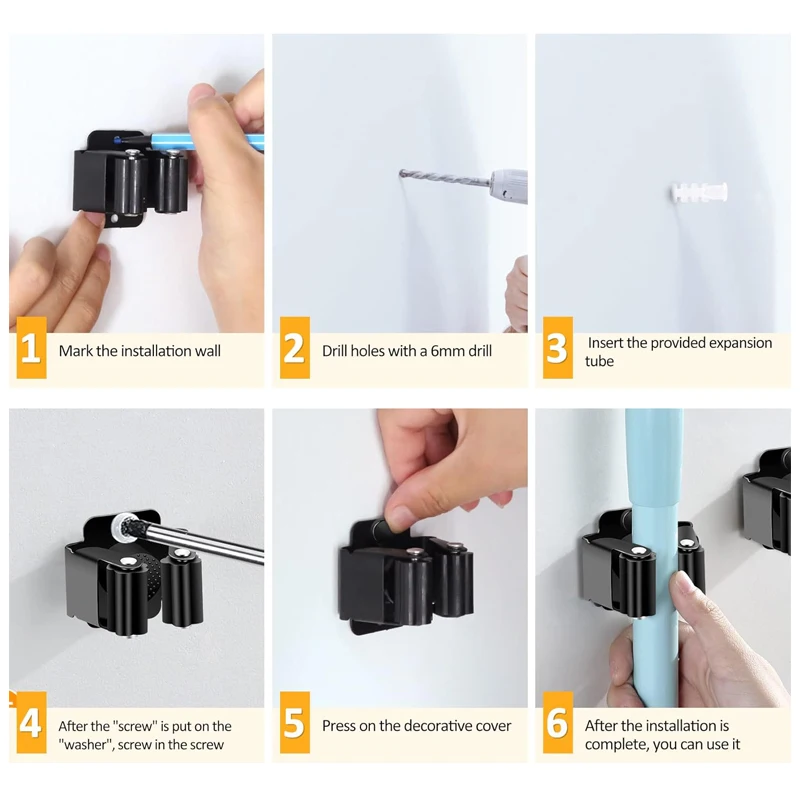 1 Mark the installation wall

2 Drill holes with a 6mm drill

3 Insert the provided expansion tube

4 After the "screw" is put on the "washer", screw in the screw

5 Press on the decorative cover

6 After the installation is complete, you can use it