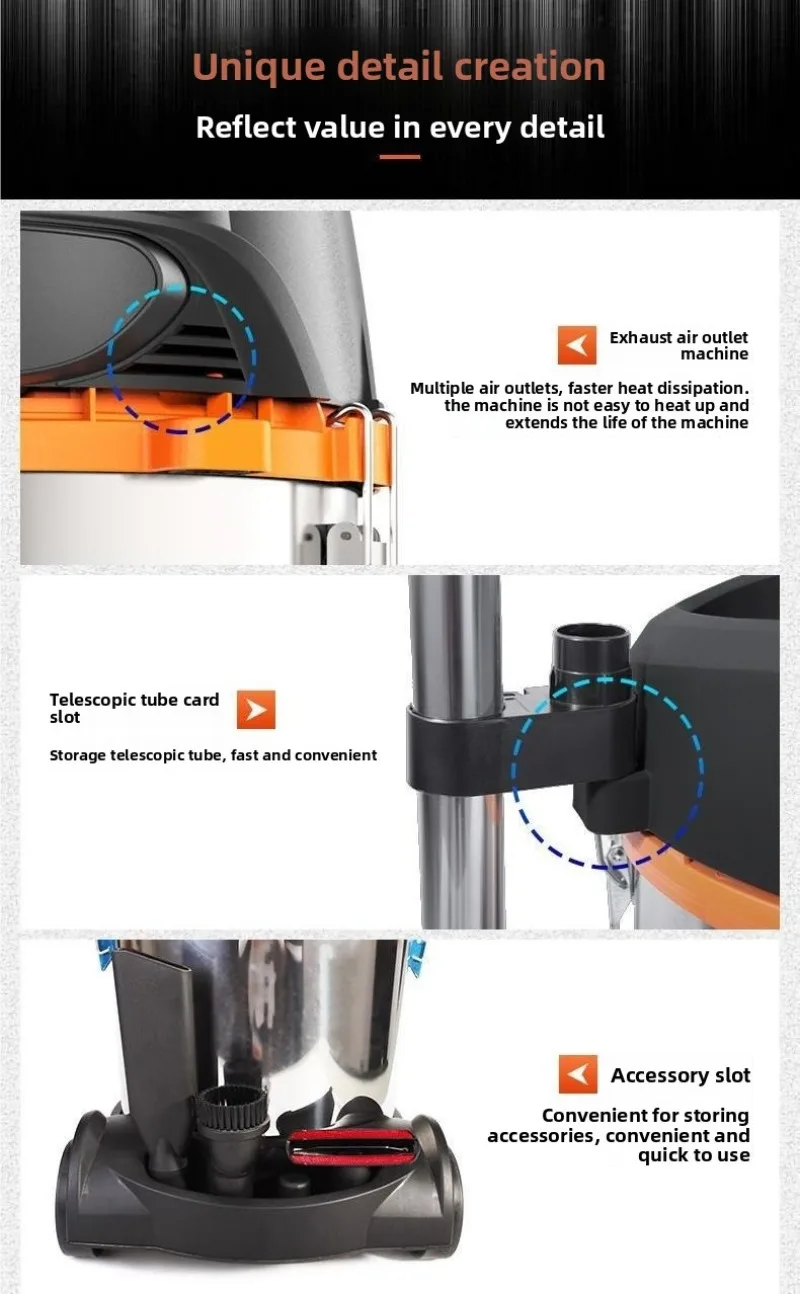 Unique detail creation

Reflect value in every detail

Exhaust air outlet machine

Multiple air outlets, faster heat dissipation. the machine is not easy to heat up and extends the life of the machine

Telescopic tube card slot

Storage telescopic tube, fast and convenient

Accessory slot

Convenient for storing accessories, convenient and quick to use