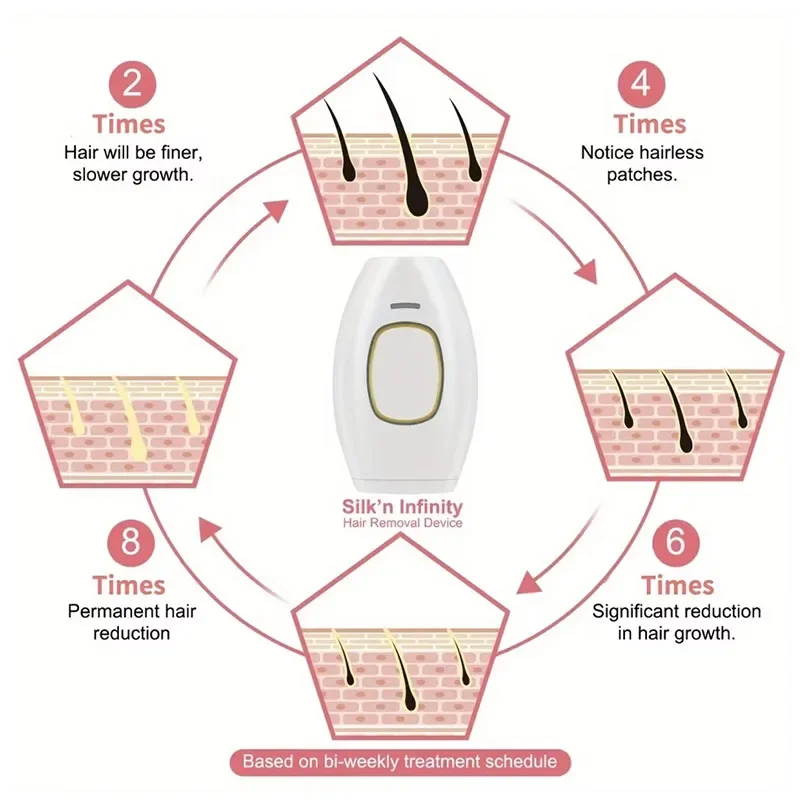 2
Times
Hair will be finer, slower growth.

4
Times
Notice hairless patches.

Silk'n Infinity
Hair Removal Device

8
Times
Permanent hair reduction

6
Times
Significant reduction in hair growth.

Based on bi-weekly treatment schedule