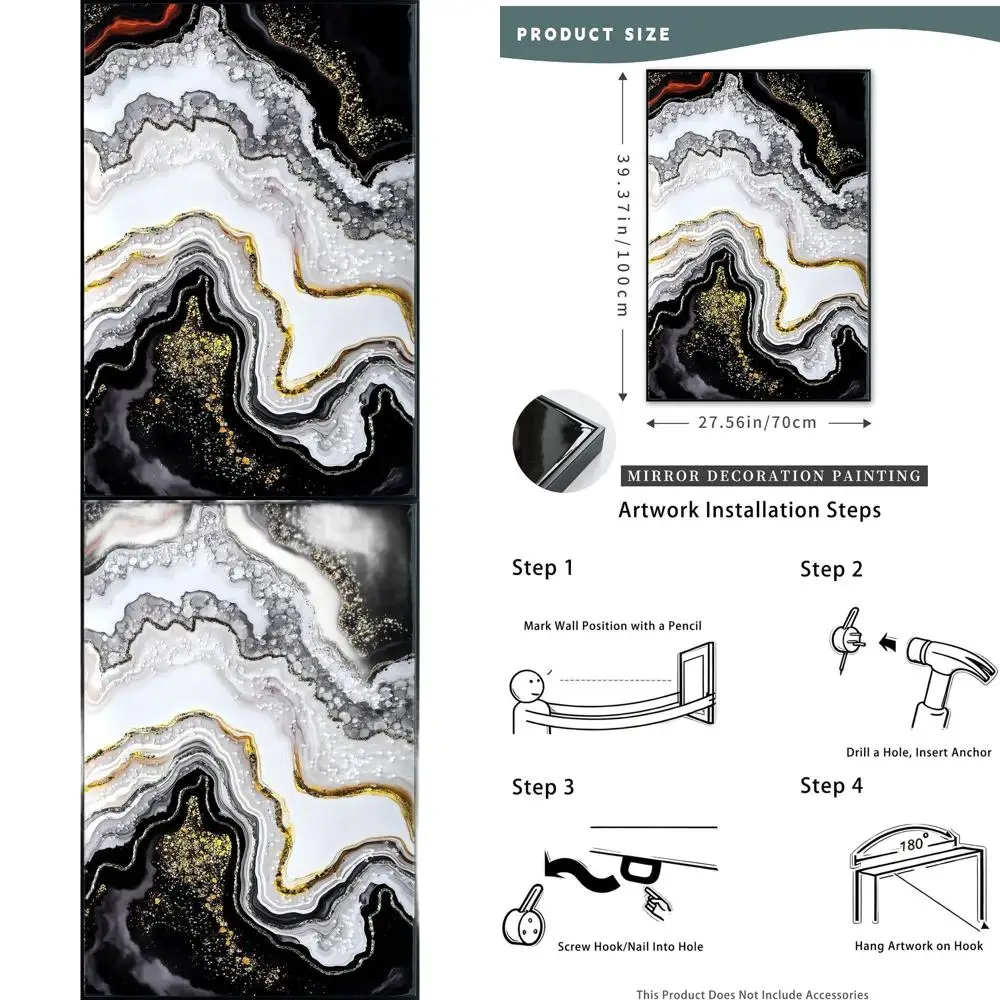 PRODUCT SIZE

39.37in/100cm

27.56in/70cm

MIRROR DECORATION PAINTING

Artwork Installation Steps

Step 1

Mark Wall Position with a Pencil

Step 2

Drill a Hole, Insert Anchor

Step 3

Screw Hook/Nail Into Hole

Step 4

180°

Hang Artwork on Hook

This Product Does Not Include Accessories