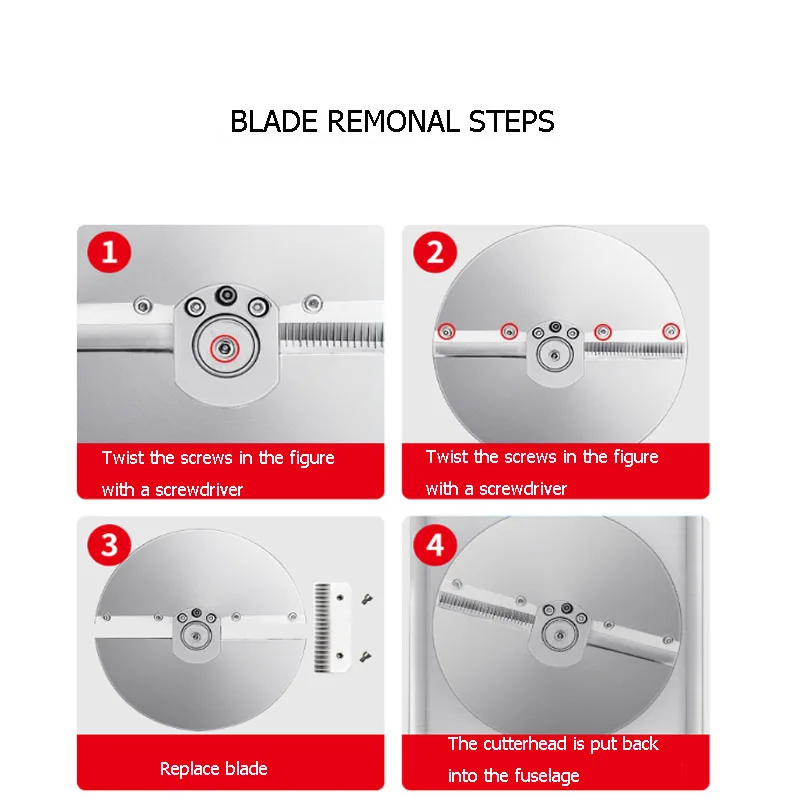 BLADE REMONAL STEPS

1

Twist the screws in the figure with a screwdriver

2

Twist the screws in the figure with a screwdriver

3

Replace blade

4

The cutterhead is put back into the fuselage