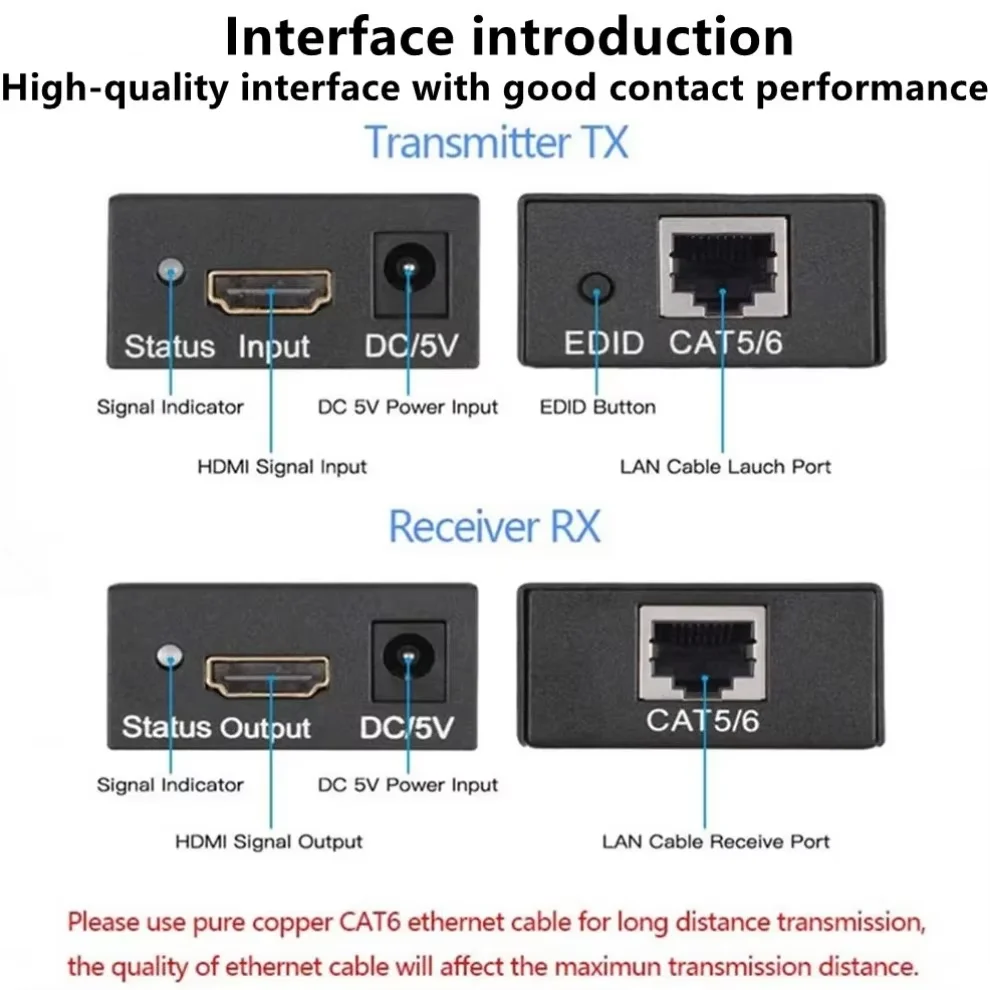 Interface introduction
High-quality interface with good contact performance

Transmitter TX

Status Input DC/5V

EDID CAT5/6

Signal Indicator

DC 5V Power Input

EDID Button

HDMI Signal Input

LAN Cable Lauch Port

Receiver RX

Status Output DC/5V

CAT5/6

Signal Indicator

DC 5V Power Input

HDMI Signal Output

LAN Cable Receive Port

Please use pure copper CAT6 ethernet cable for long distance transmission, the quality of ethernet cable will affect the maximun transmission distance.