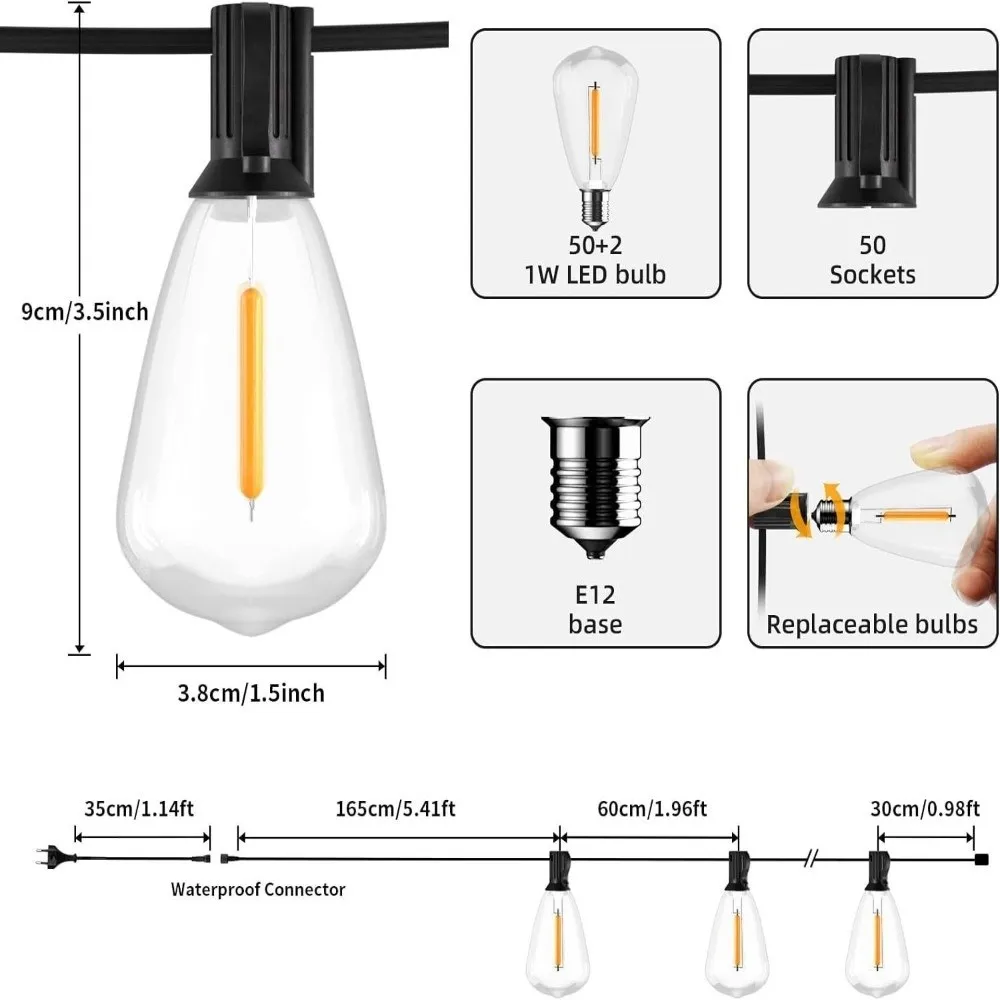 9cm/3.5inch

3.8cm/1.5inch

50+2
1W LED bulb

50
Sockets

E12
base

Replaceable bulbs

35cm/1.14ft

165cm/5.41ft

60cm/1.96ft

30cm/0.98ft

Waterproof Connector