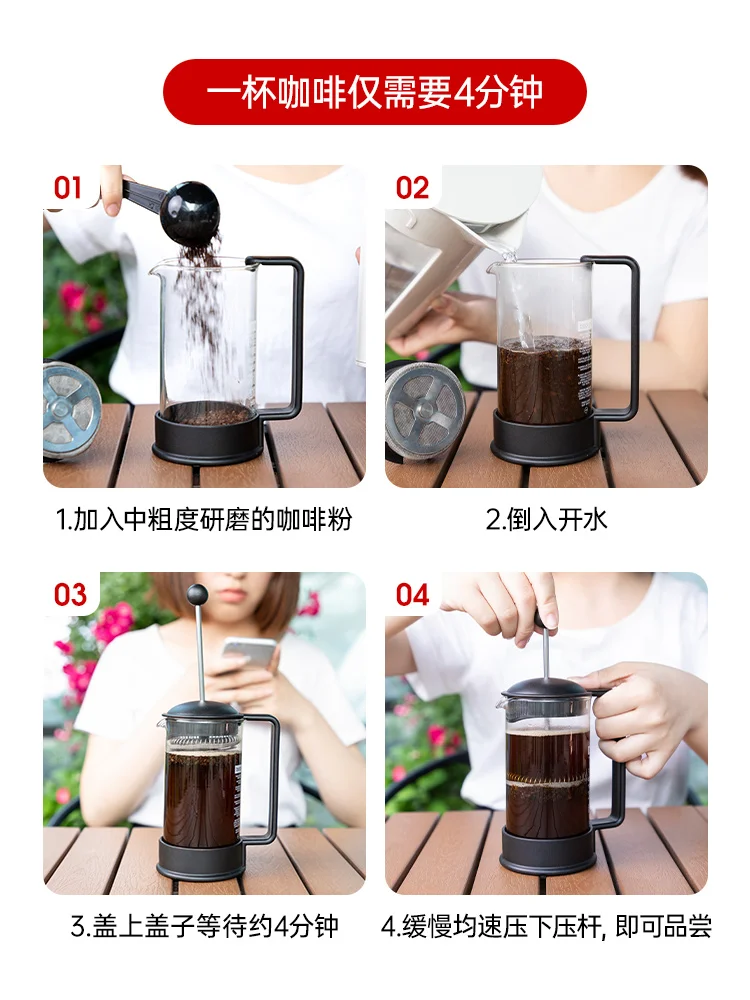 一杯咖啡仅需要4分钟

01

1.加入中粗度研磨的咖啡粉

02

2.倒入开水

03

3.盖上盖子等待约4分钟

04

4.缓慢均速压下压杆, 即可品尝