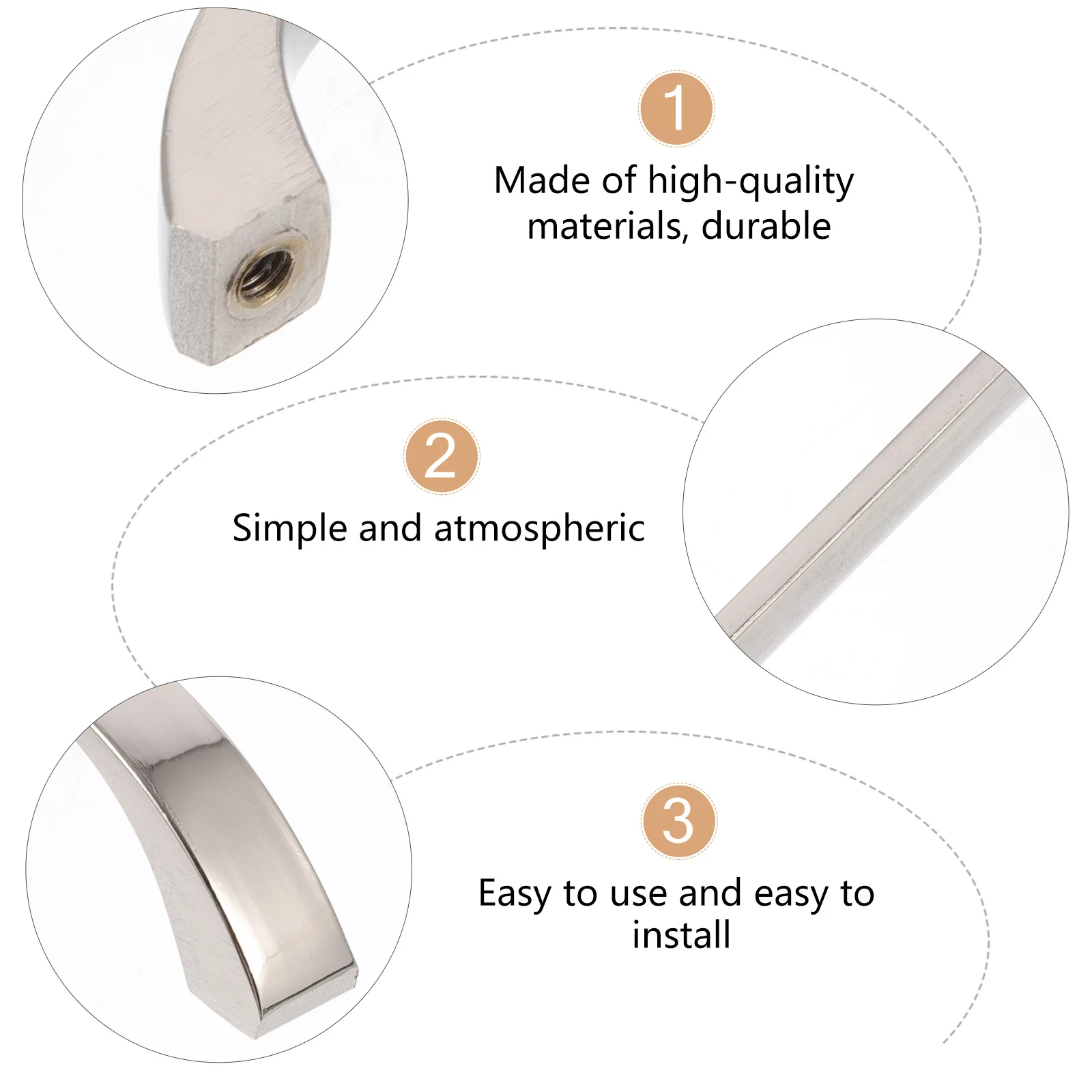 1

Made of high-quality materials, durable

2

Simple and atmospheric

3

Easy to use and easy to install