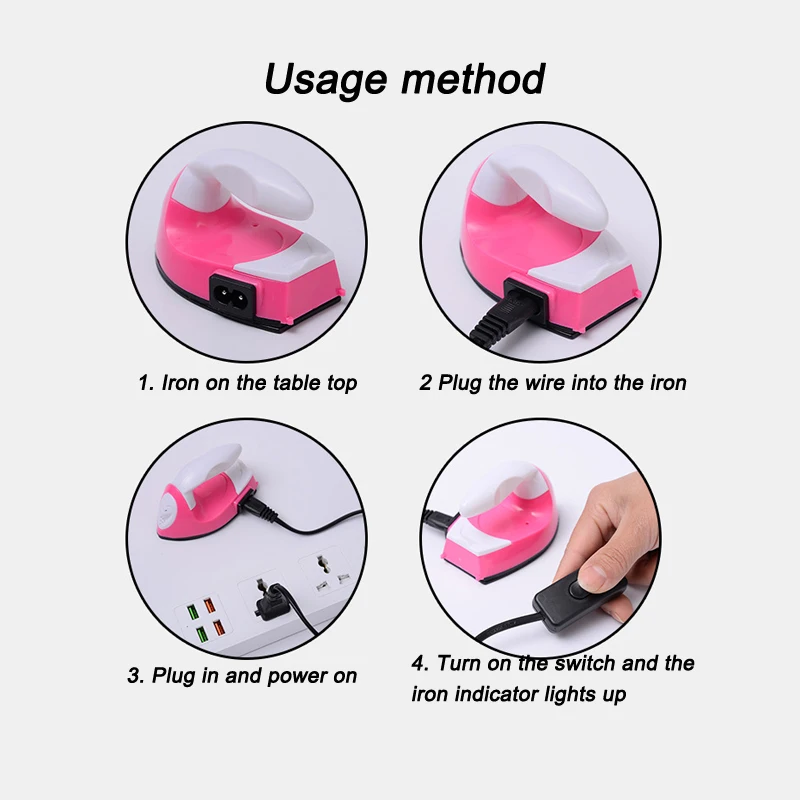 Usage method

1. Iron on the table top

2 Plug the wire into the iron

3. Plug in and power on

4. Turn on the switch and the iron indicator lights up