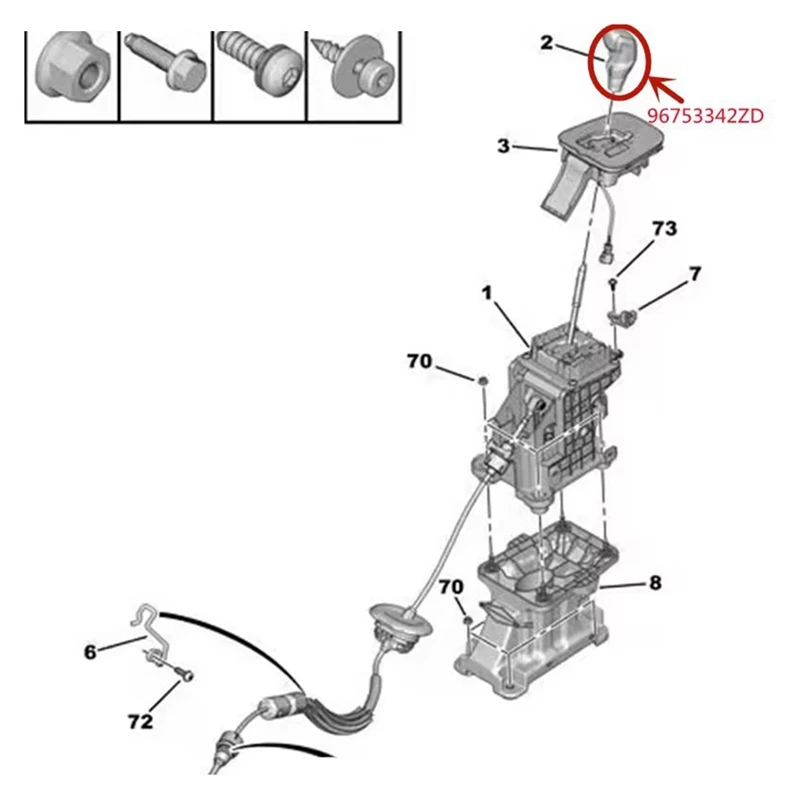 2
96753342ZD
3
73
7
1
70
8
70
6
72