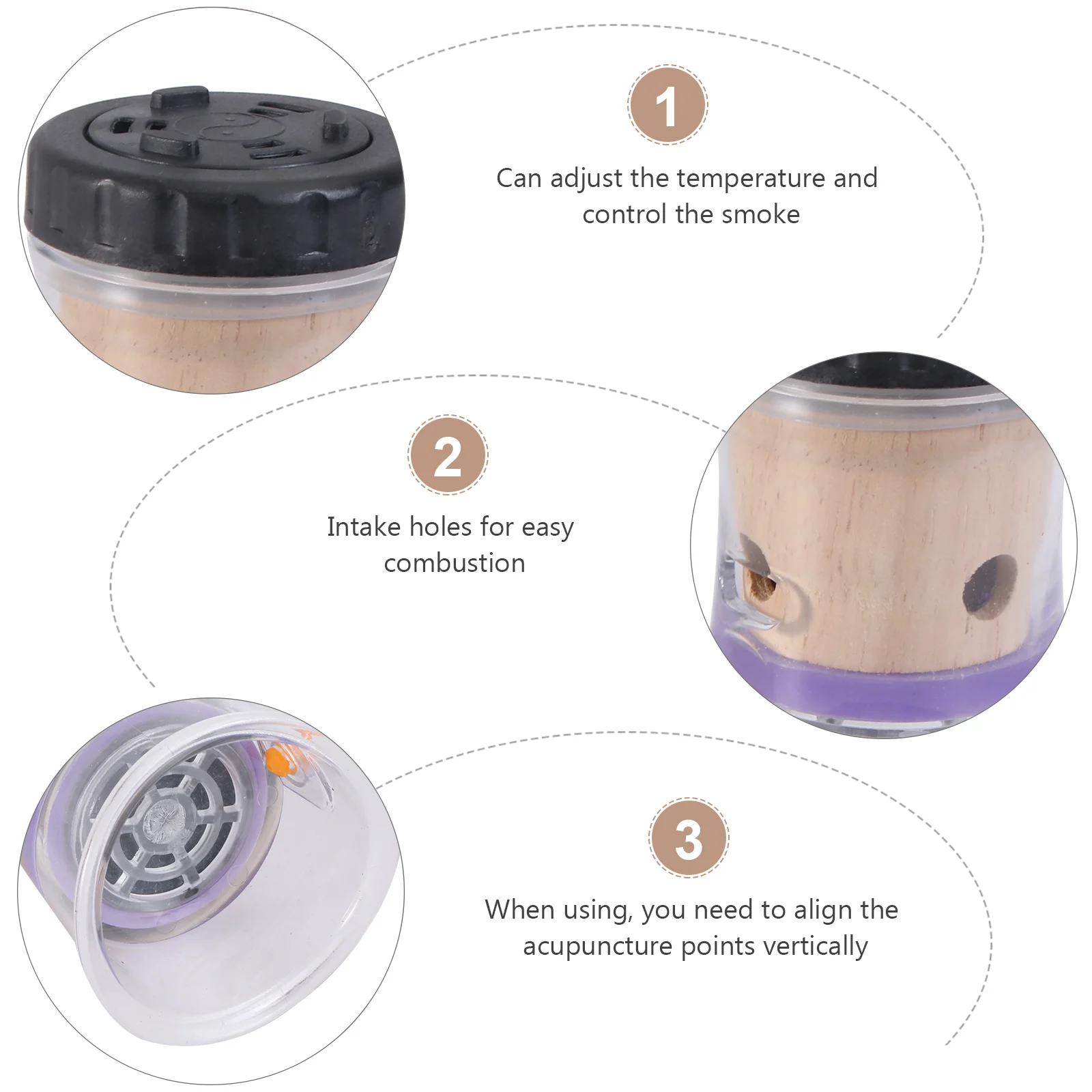 1

Can adjust the temperature and control the smoke

2

Intake holes for easy combustion

3

When using, you need to align the acupuncture points vertically