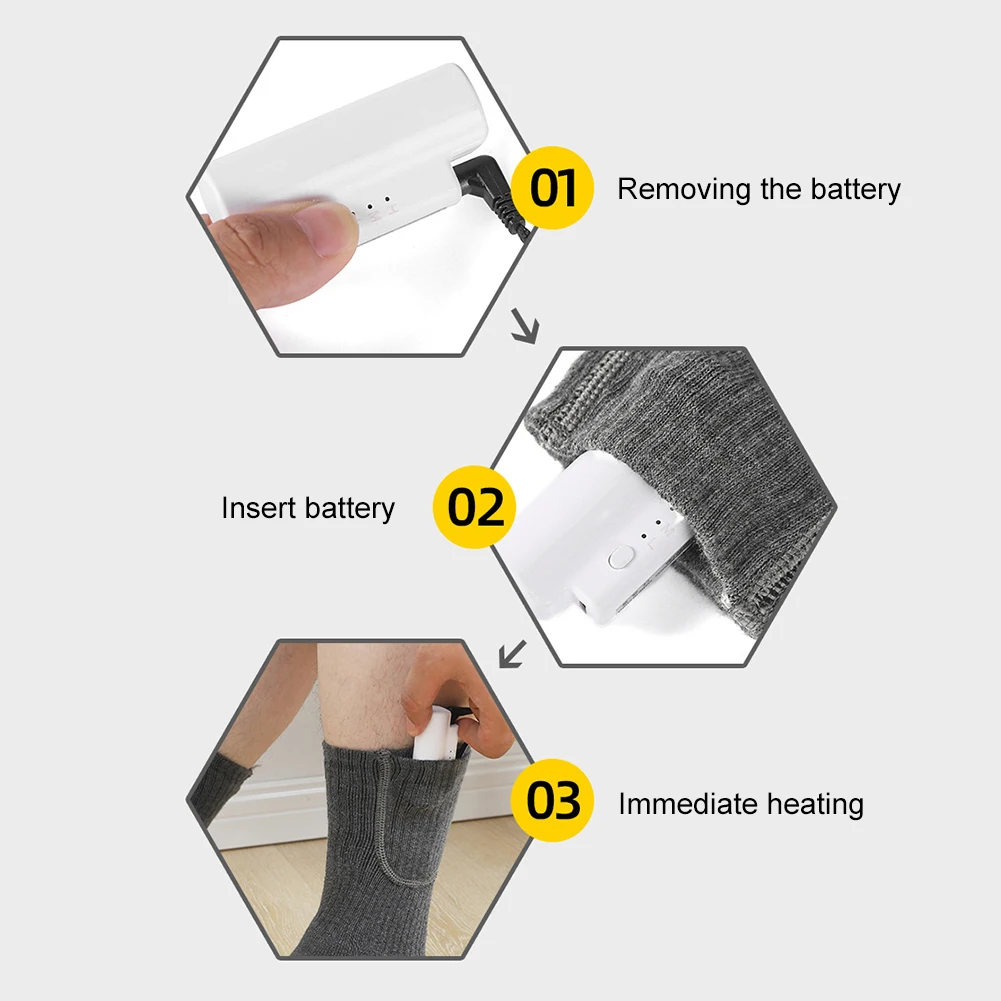 01 Removing the battery

Insert battery 02

03 Immediate heating