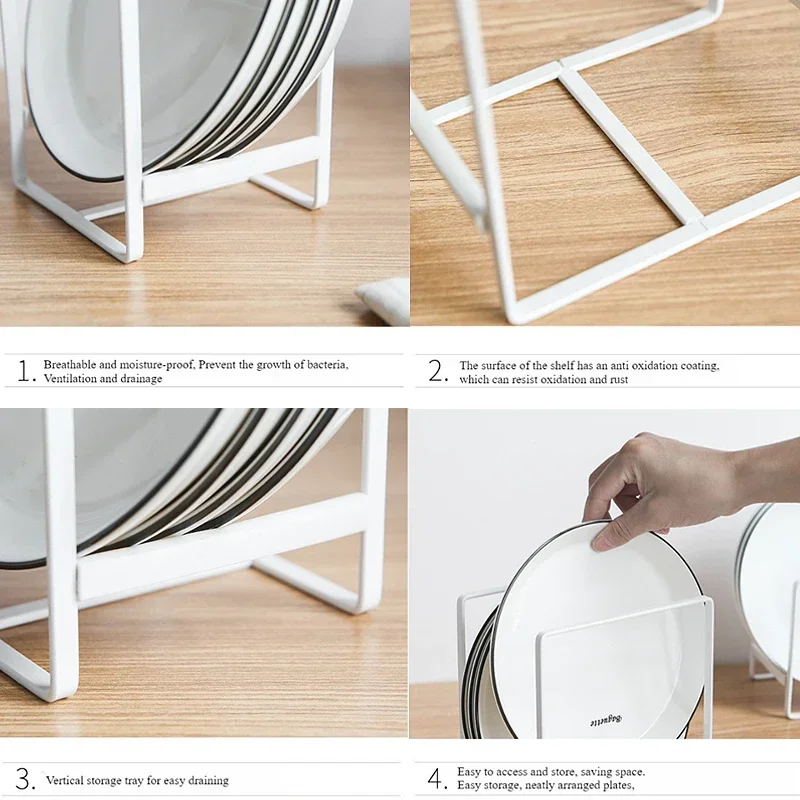 1. Breathable and moisture-proof, Prevent the growth of bacteria, Ventilation and drainage

2. The surface of the shelf has an anti oxidation coating, which can resist oxidation and rust

Baguette

3. Vertical storage tray for easy draining

4. Easy to access and store, saving space. Easy storage, neatly arranged plates,