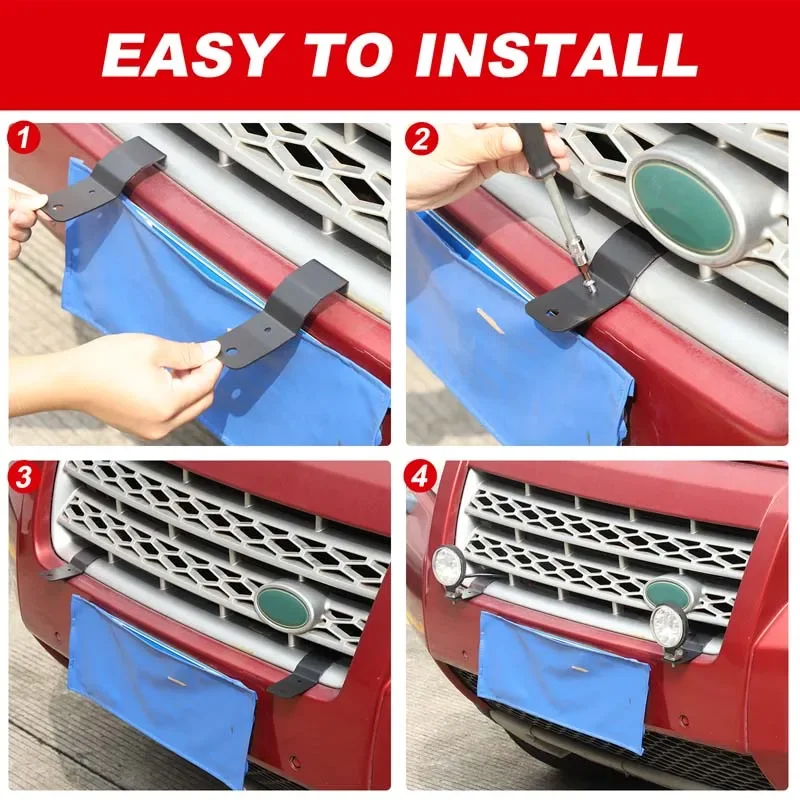 EASY TO INSTALL

1

2

3

4