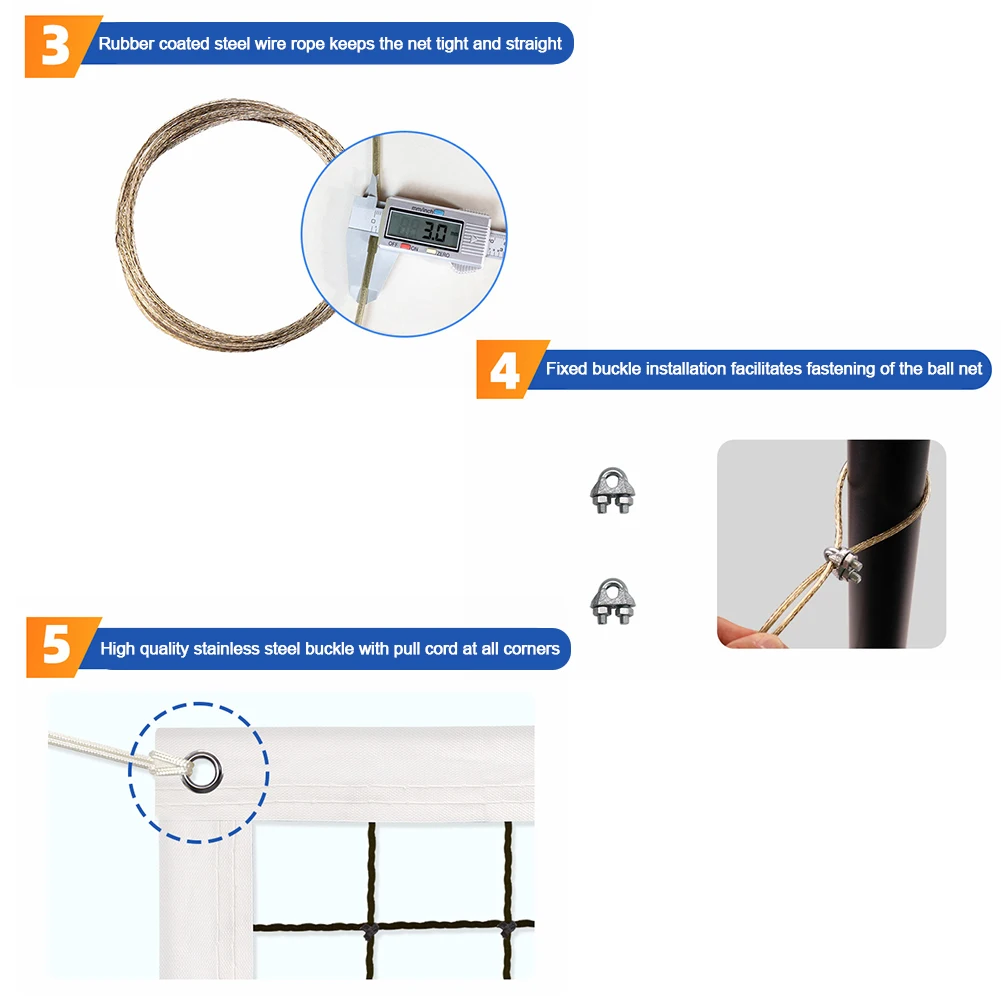 3 Rubber coated steel wire rope keeps the net tight and straight

mm/inch
3.0
OFF ON ZERO

4 Fixed buckle installation facilitates fastening of the ball net

5 High quality stainless steel buckle with pull cord at all corners